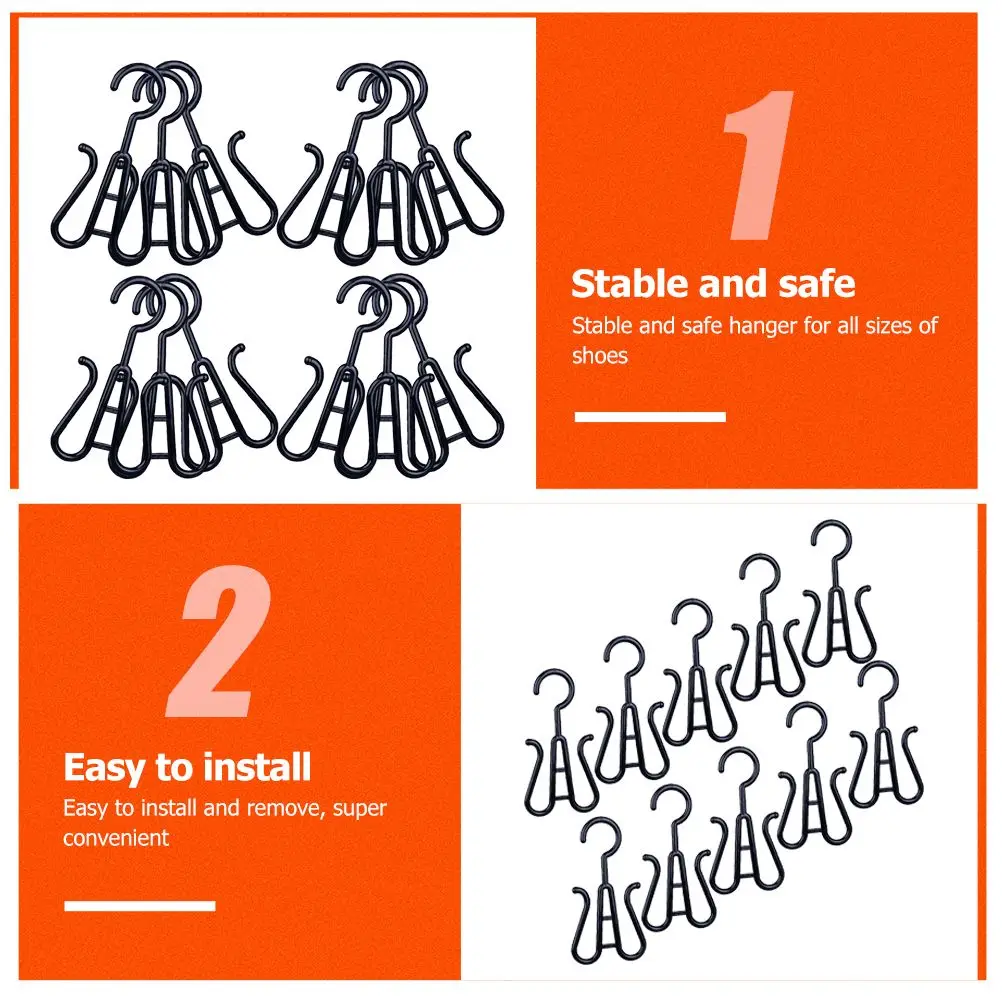 1

Stable and safe

Stable and safe hanger for all sizes of shoes

2

Easy to install

Easy to install and remove, super convenient