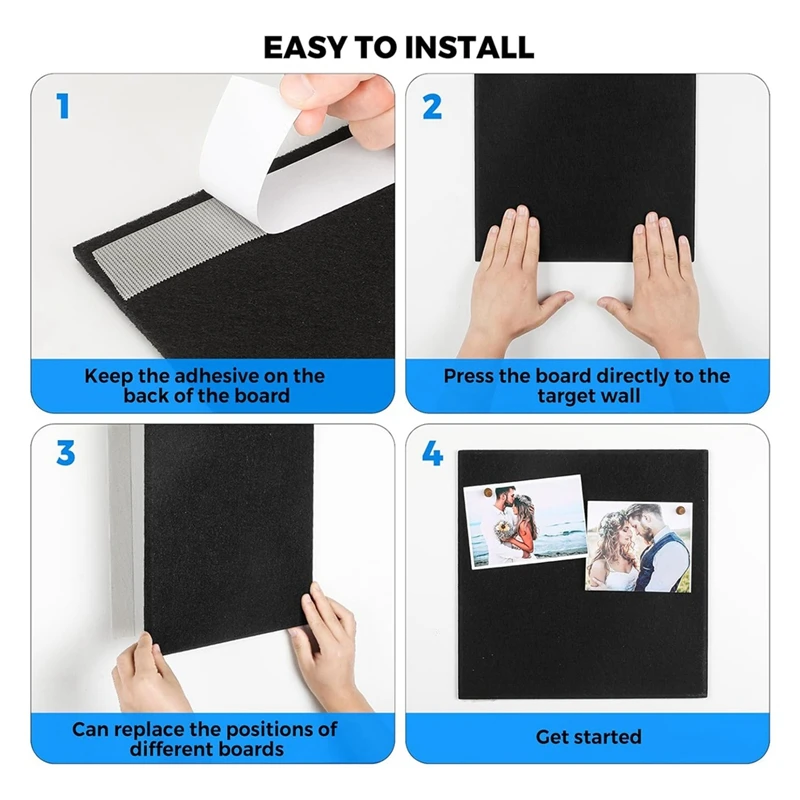 EASY TO INSTALL

1

Keep the adhesive on the back of the board

2

Press the board directly to the target wall

3

Can replace the positions of different boards

4

Get started