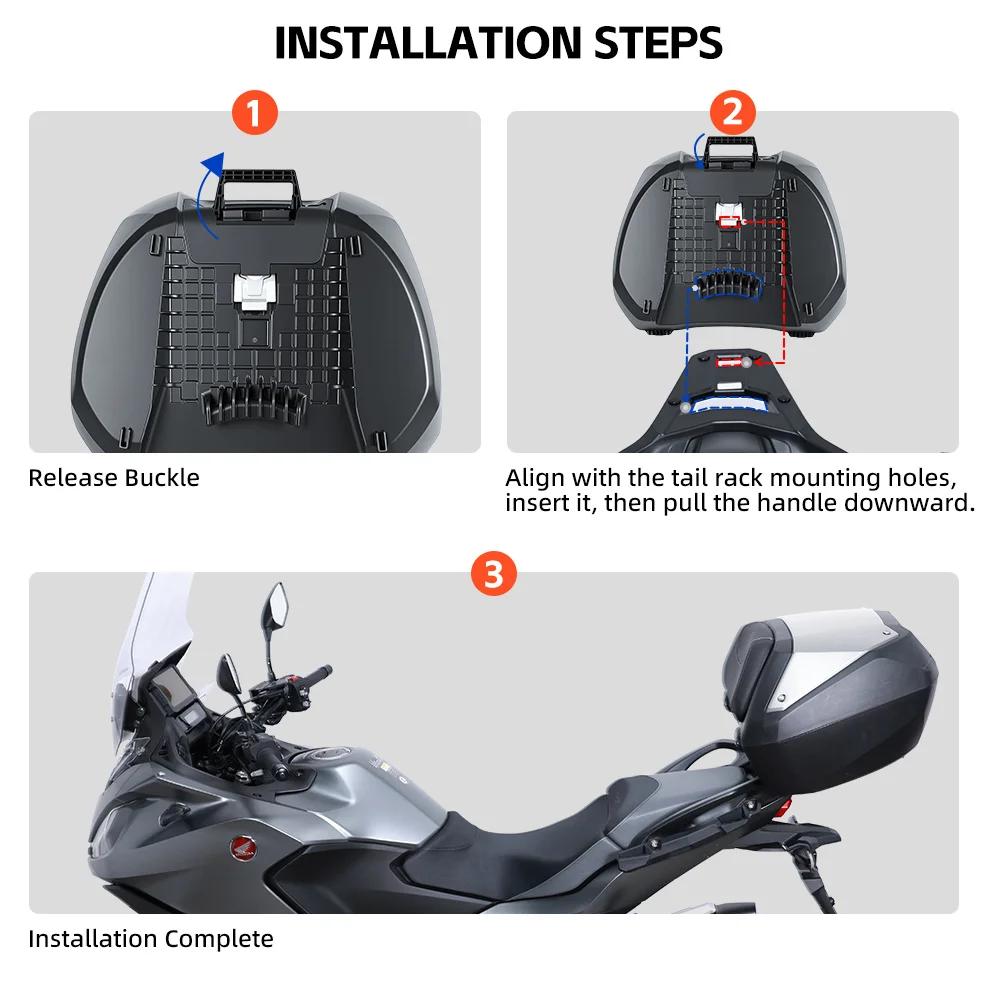 INSTALLATION STEPS

1

Release Buckle

2

Align with the tail rack mounting holes, insert it, then pull the handle downward.

3

Installation Complete