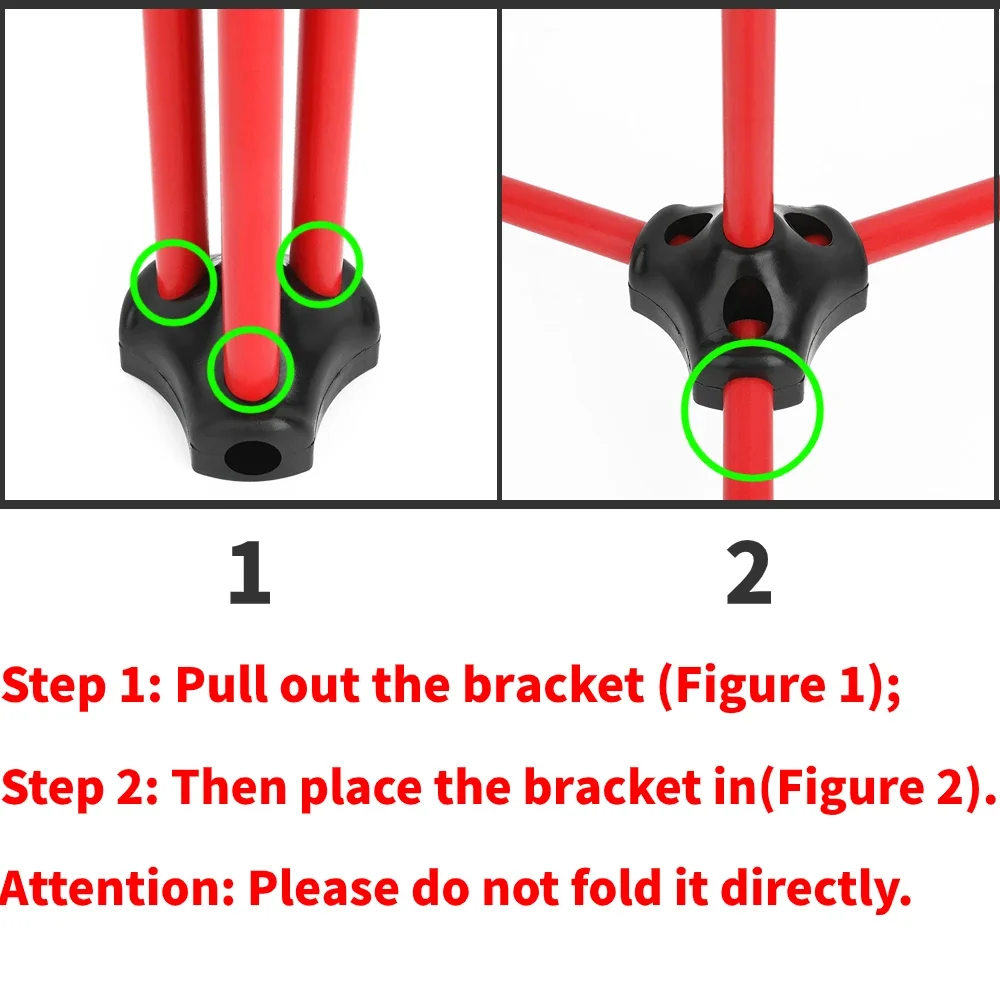 1

2

Step 1: Pull out the bracket (Figure 1);

Step 2: Then place the bracket in(Figure 2).

Attention: Please do not fold it directly.