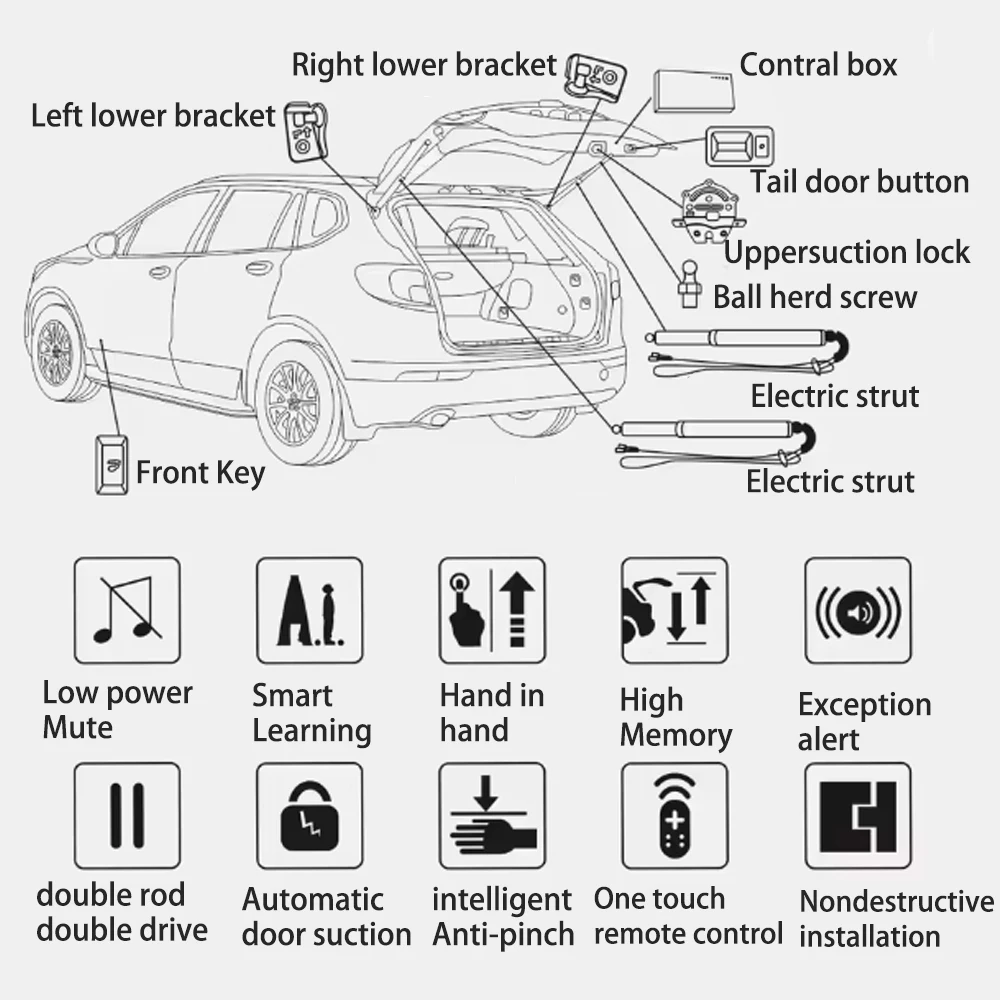 Right lower bracket
Contral box
Left lower bracket
Tail door button
Uppersuction lock
Ball herd screw
Electric strut
Electric strut
Front Key

A.I.

Low power Mute
Smart Learning
Hand in hand
High Memory
Exception alert

double rod double drive
Automatic door suction
intelligent Anti-pinch
One touch remote control
Nondestructive installation