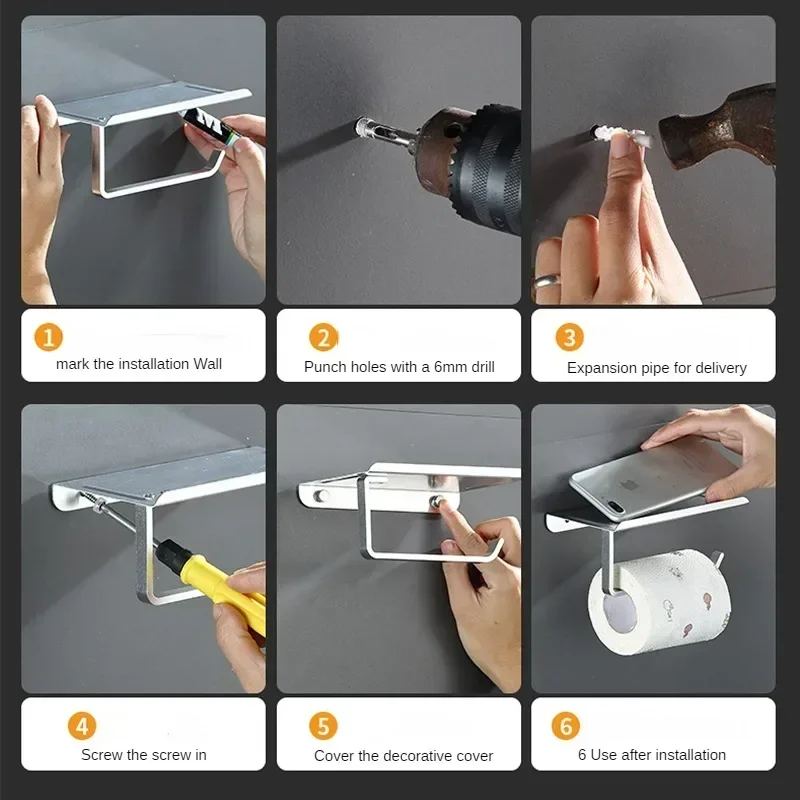 1
mark the installation Wall

2
Punch holes with a 6mm drill

3
Expansion pipe for delivery

4
Screw the screw in

5
Cover the decorative cover

6
6 Use after installation