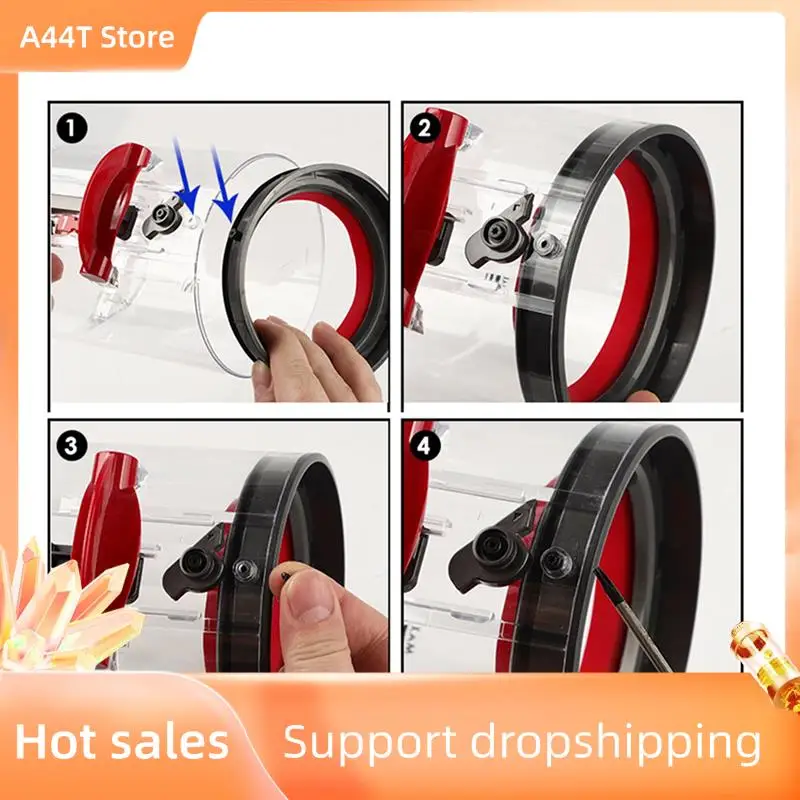 A44T Store

1

2

3

4

Hot sales Support dropshipping