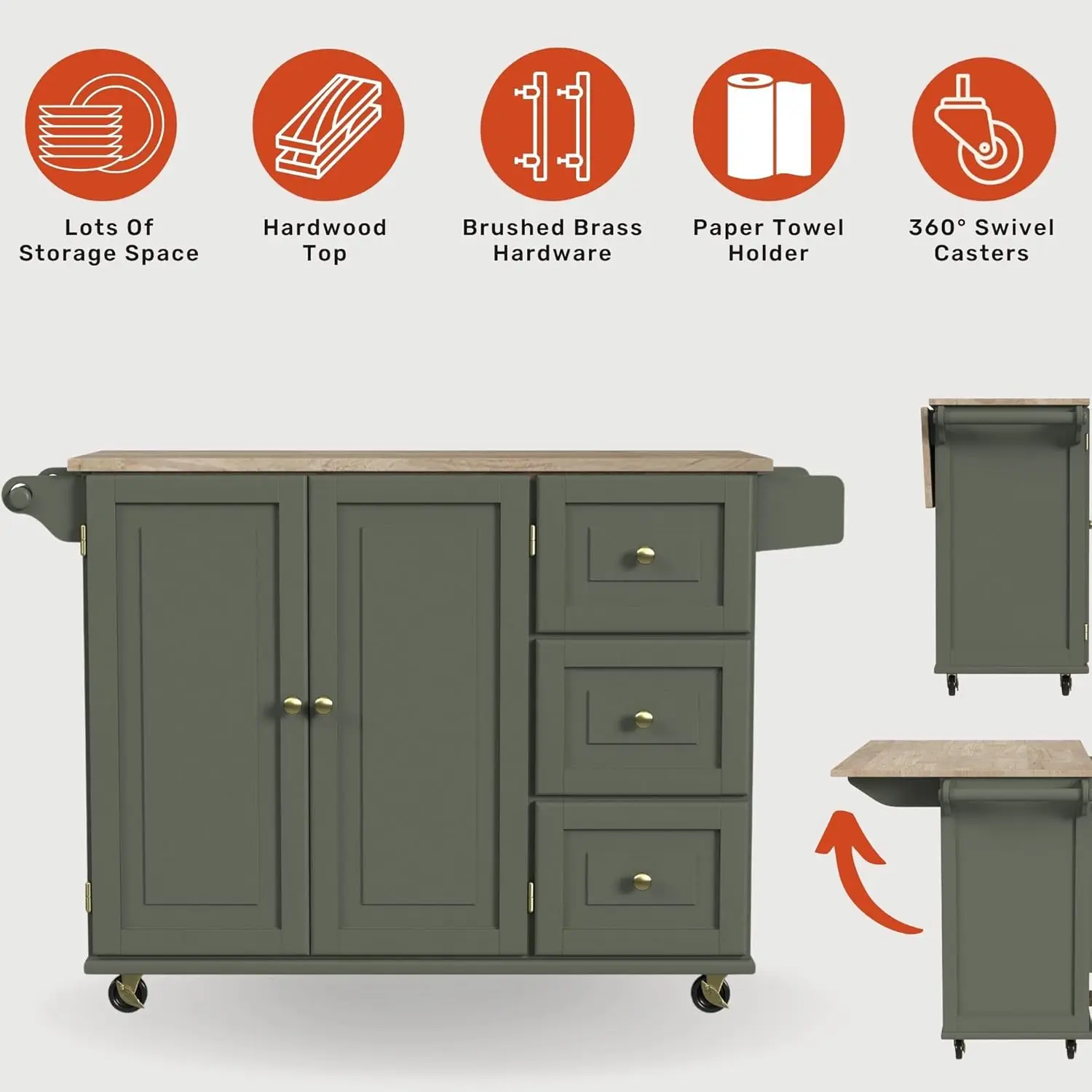 Lots Of Storage Space

Hardwood Top

Brushed Brass Hardware

Paper Towel Holder

360° Swivel Casters