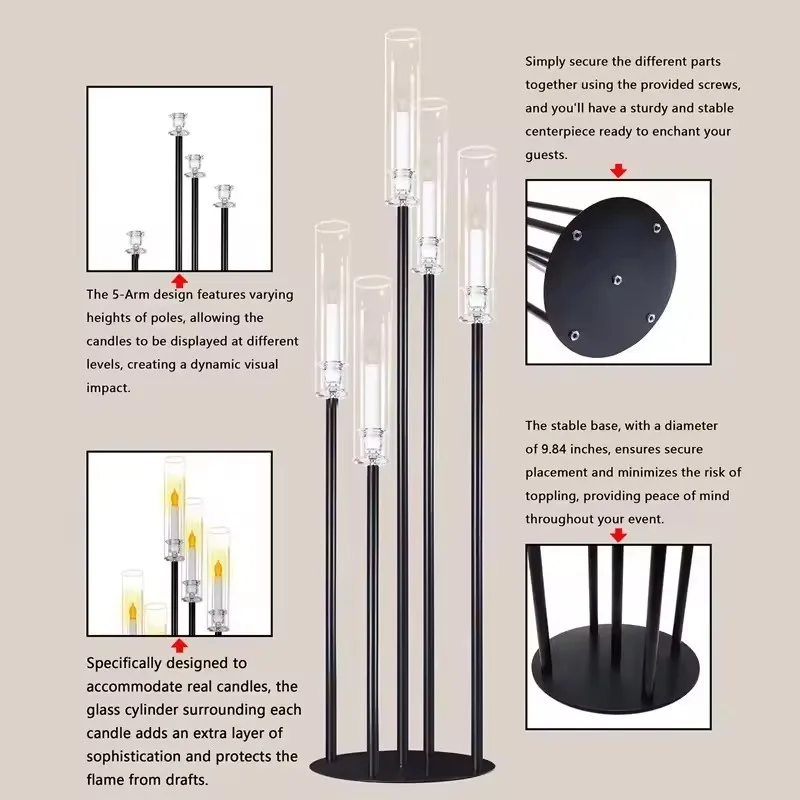 The 5-Arm design features varying heights of poles, allowing the candles to be displayed at different levels, creating a dynamic visual impact.

Specifically designed to accommodate real candles, the glass cylinder surrounding each candle adds an extra layer of sophistication and protects the flame from drafts.

Simply secure the different parts together using the provided screws, and you'll have a sturdy and stable centerpiece ready to enchant your guests.

The stable base, with a diameter of 9.84 inches, ensures secure placement and minimizes the risk of toppling, providing peace of mind throughout your event.