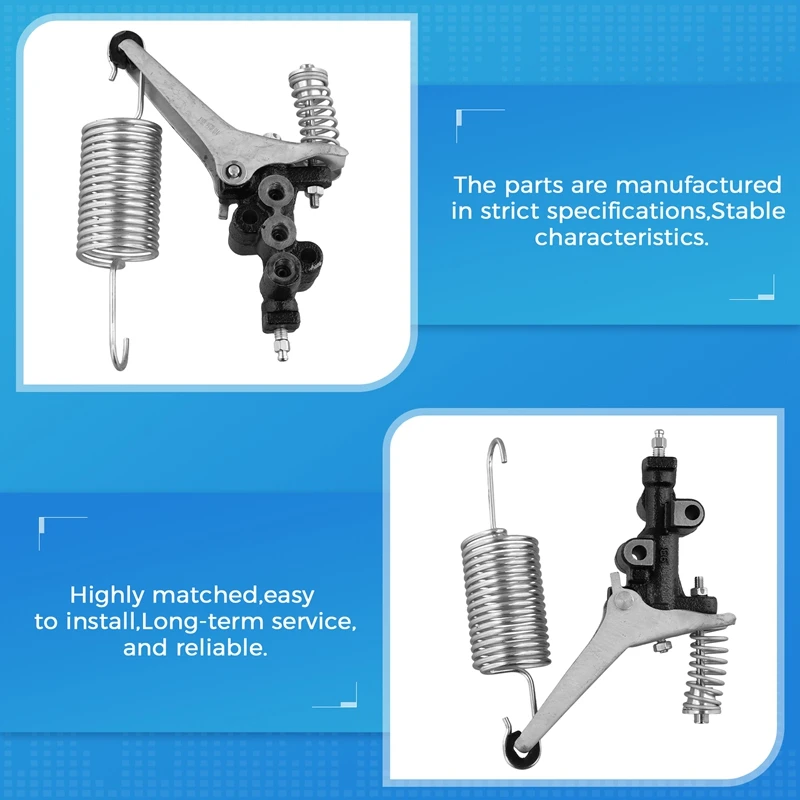 The parts are manufactured in strict specifications,Stable characteristics.

Highly matched,easy to install,Long-term service, and reliable.