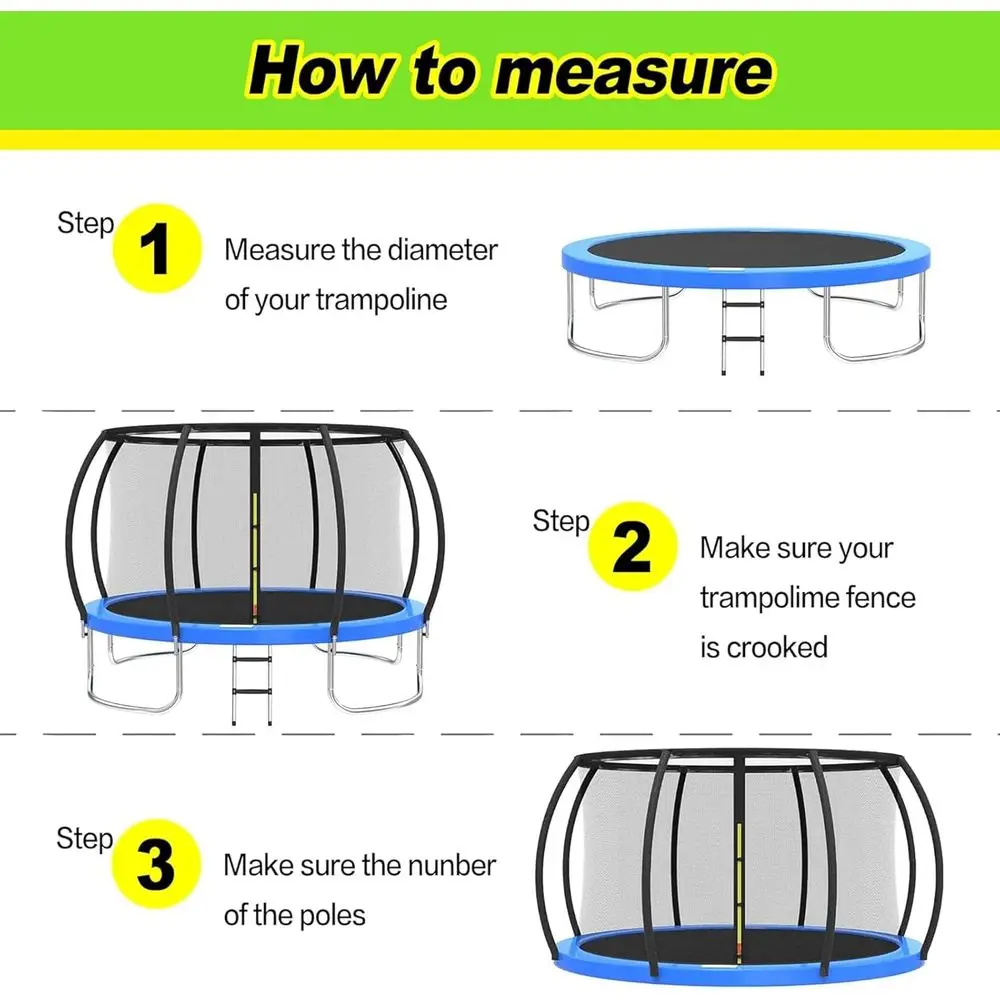 How to measure

Step 1 Measure the diameter of your trampoline

Step 2 Make sure your trampolime fence is crooked

Step 3 Make sure the nunber of the poles