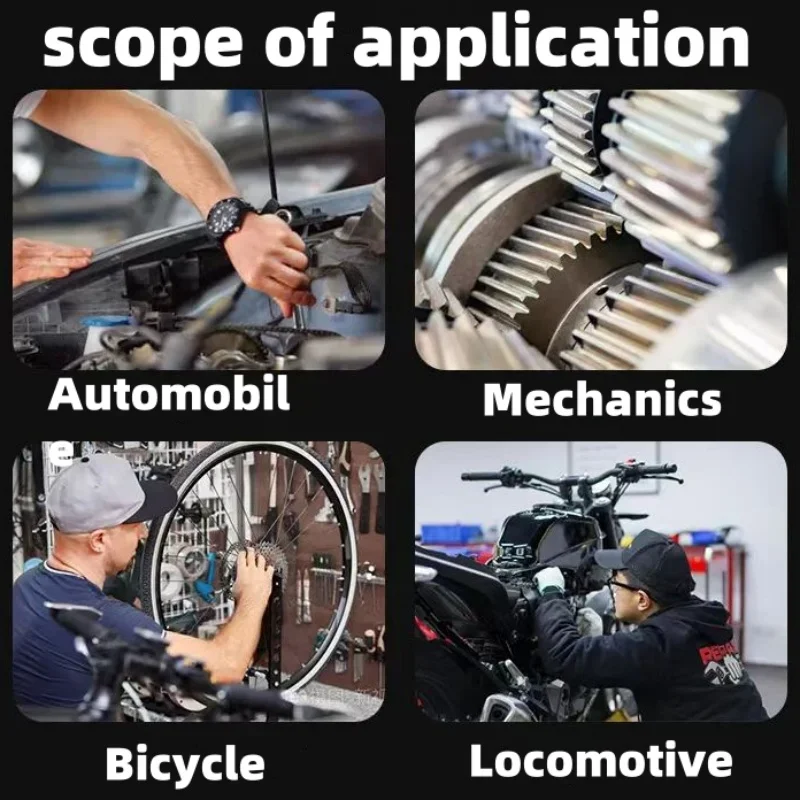 scope of application

Automobil
e

Mechanics

Bicycle

Locomotive