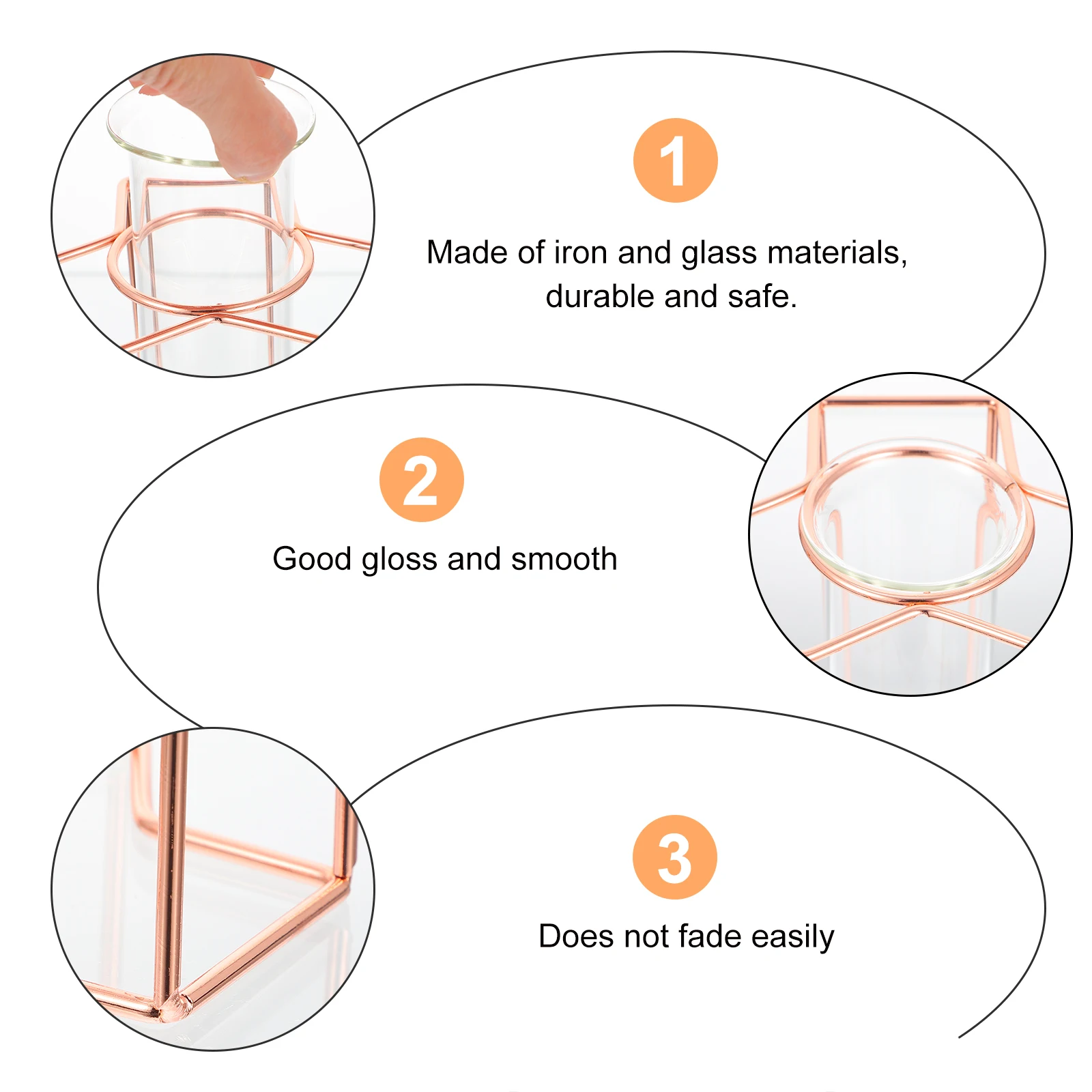 1

Made of iron and glass materials, durable and safe.

2

Good gloss and smooth

3

Does not fade easily