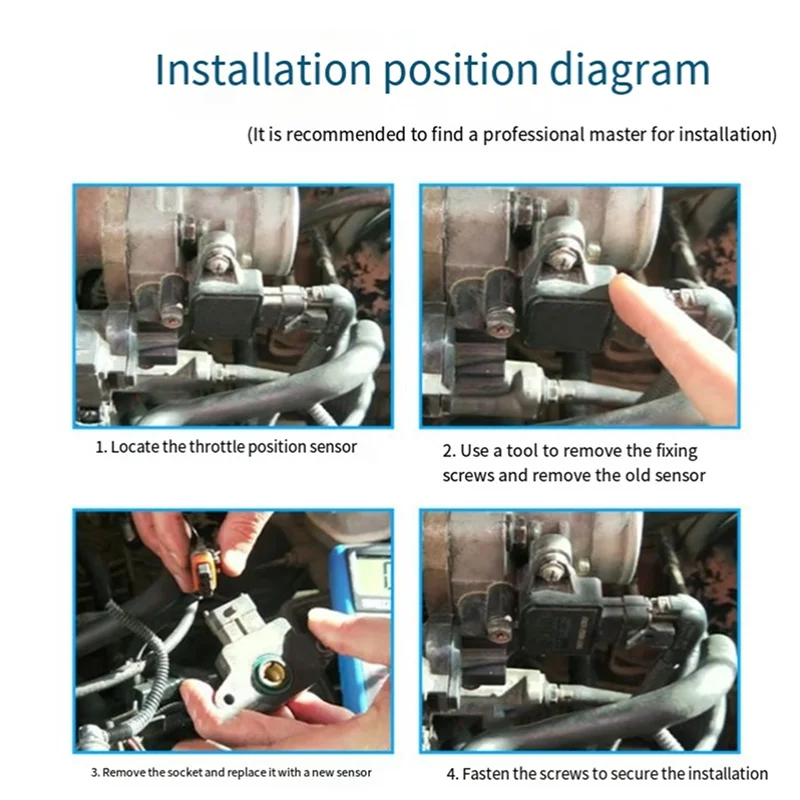 Installation position diagram

(It is recommended to find a professional master for installation)

1. Locate the throttle position sensor

2. Use a tool to remove the fixing screws and remove the old sensor

3. Remove the socket and replace it with a new sensor

4. Fasten the screws to secure the installation