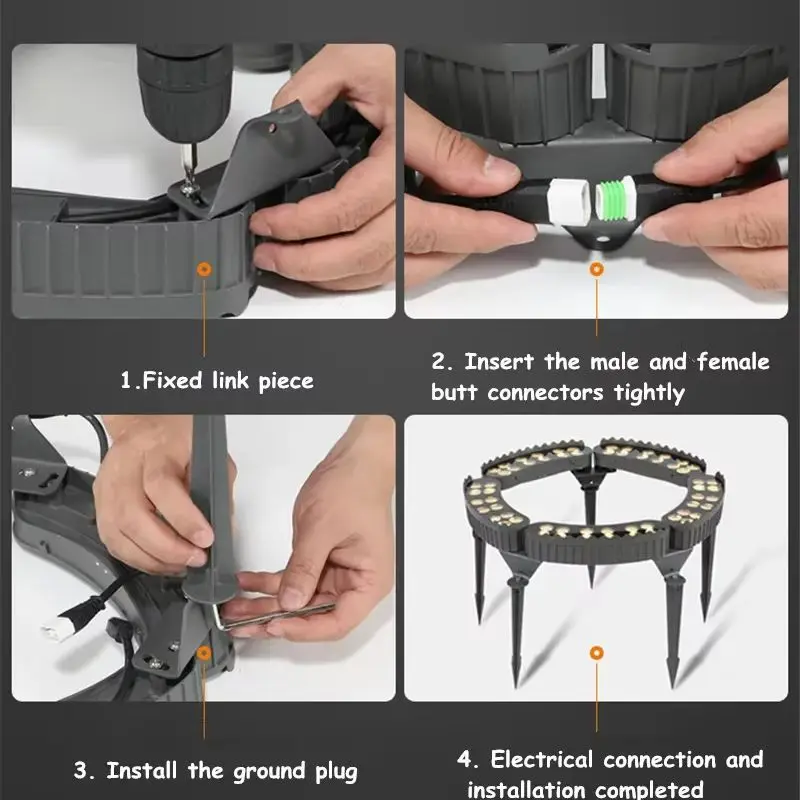 1.Fixed link piece

2. Insert the male and female butt connectors tightly

3. Install the ground plug

4. Electrical connection and installation completed