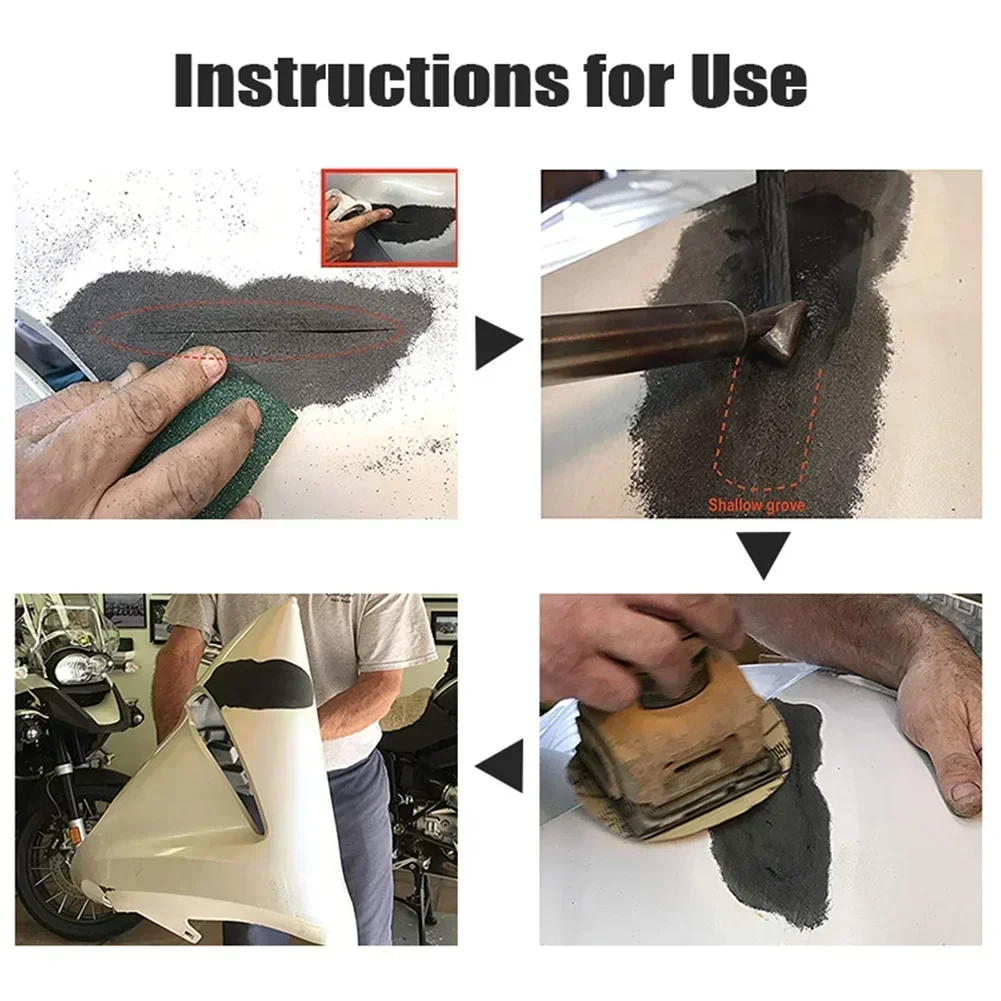 Instructions for Use

Shallow grove