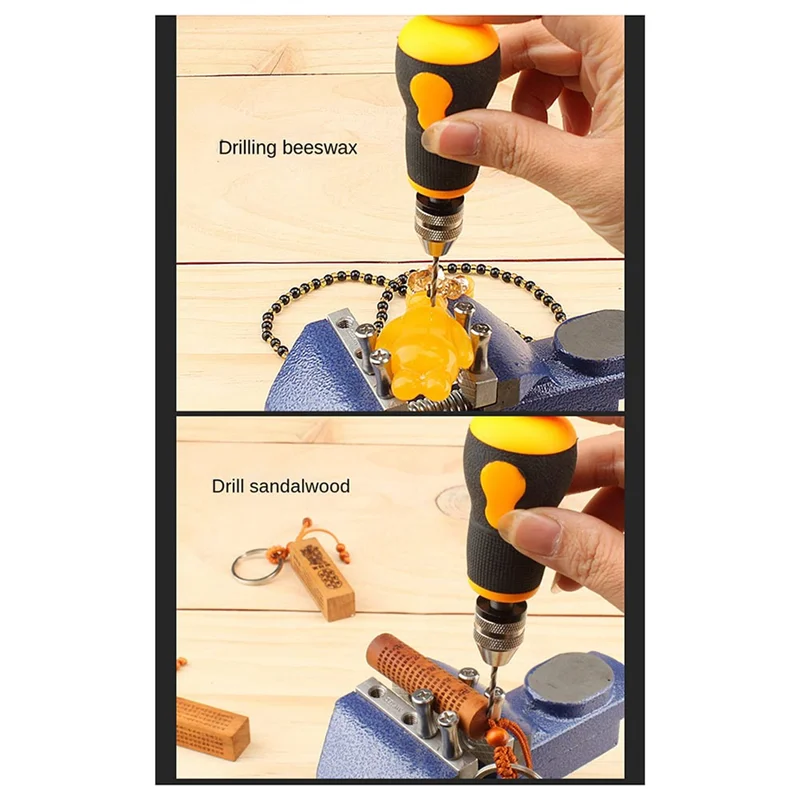 Drilling beeswax

Drill sandalwood