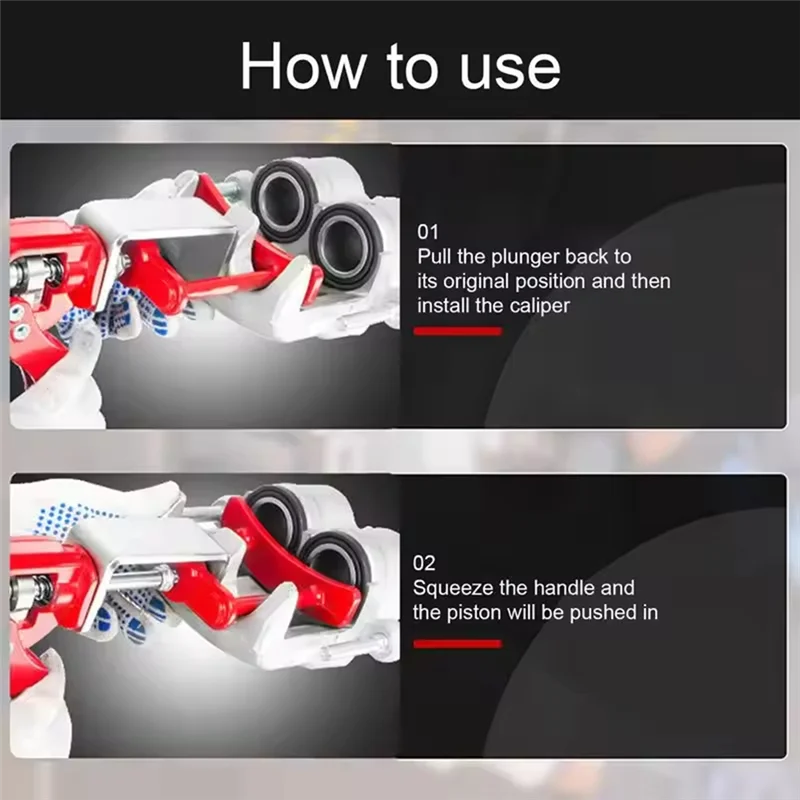 How to use

01
Pull the plunger back to its original position and then install the caliper

02
Squeeze the handle and the piston will be pushed in