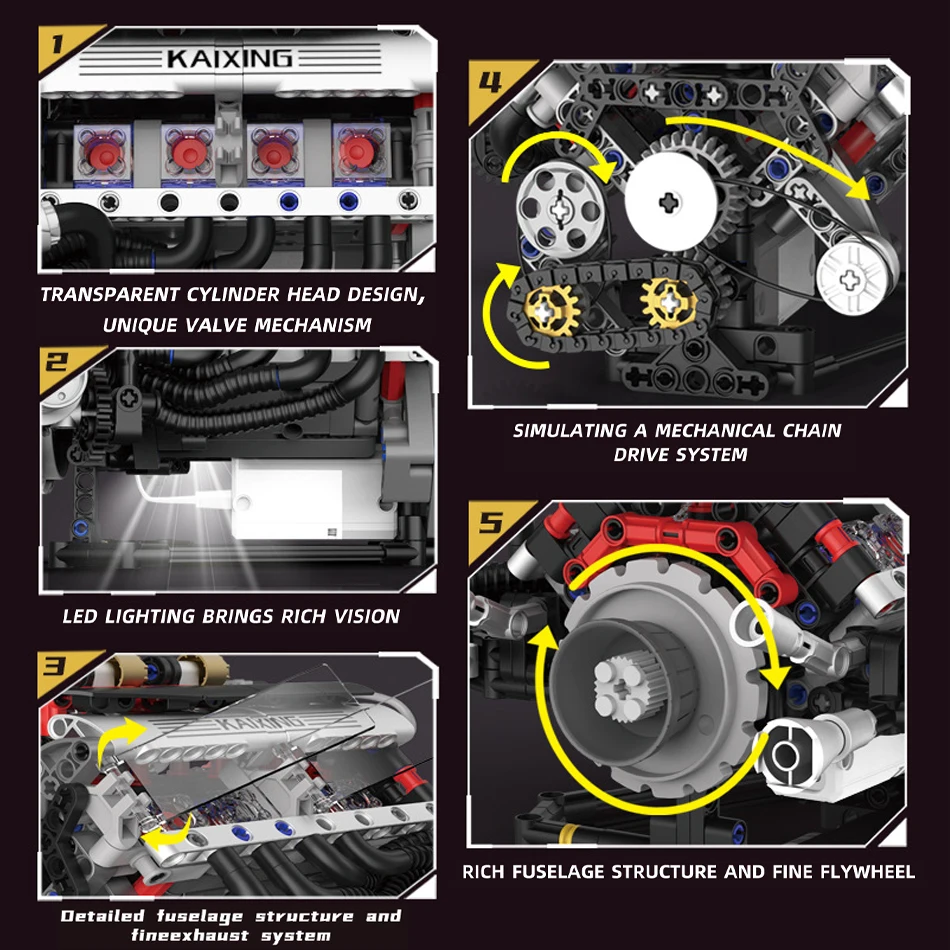 1

KAIXING

TRANSPARENT CYLINDER HEAD DESIGN, UNIQUE VALVE MECHANISM

2

LED LIGHTING BRINGS RICH VISION

3

KAIXING

Detailed fuselage structure and fineexhaust system

4

SIMULATING A MECHANICAL CHAIN DRIVE SYSTEM

5

RICH FUSELAGE STRUCTURE AND FINE FLYWHEEL