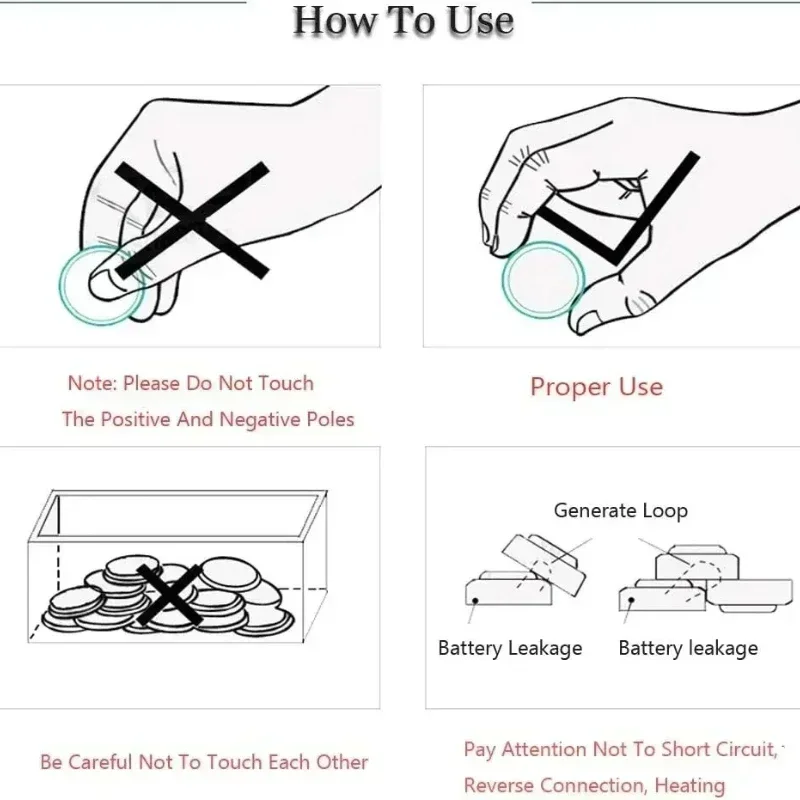 How To Use

Note: Please Do Not Touch The Positive And Negative Poles

Proper Use

Generate Loop

Battery Leakage

Battery leakage

Be Careful Not To Touch Each Other

Pay Attention Not To Short Circuit, Reverse Connection, Heating