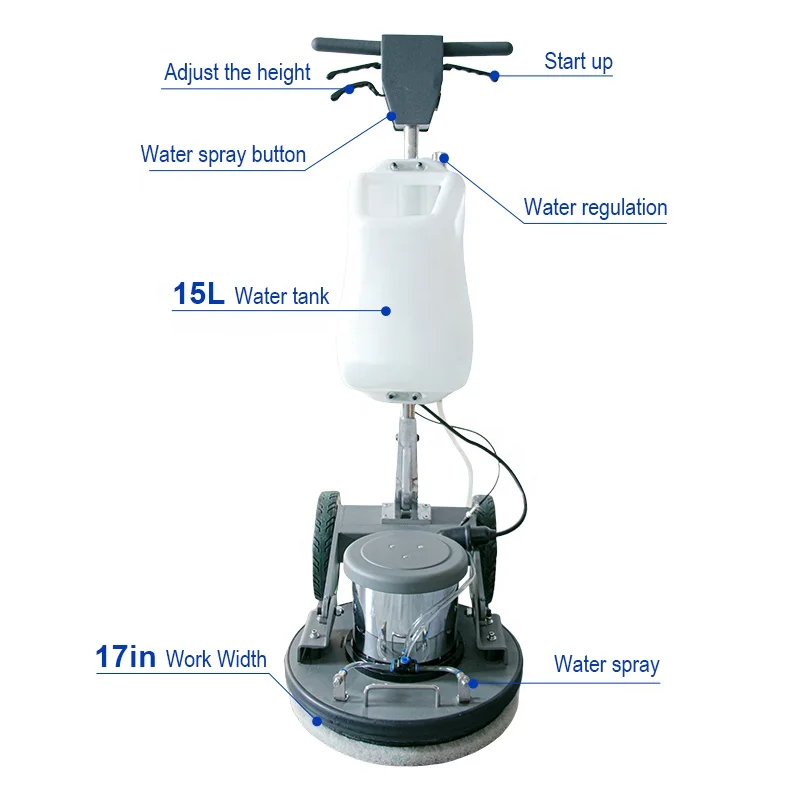 Adjust the height

Start up

Water spray button

Water regulation

15L Water tank

17in Work Width

Water spray