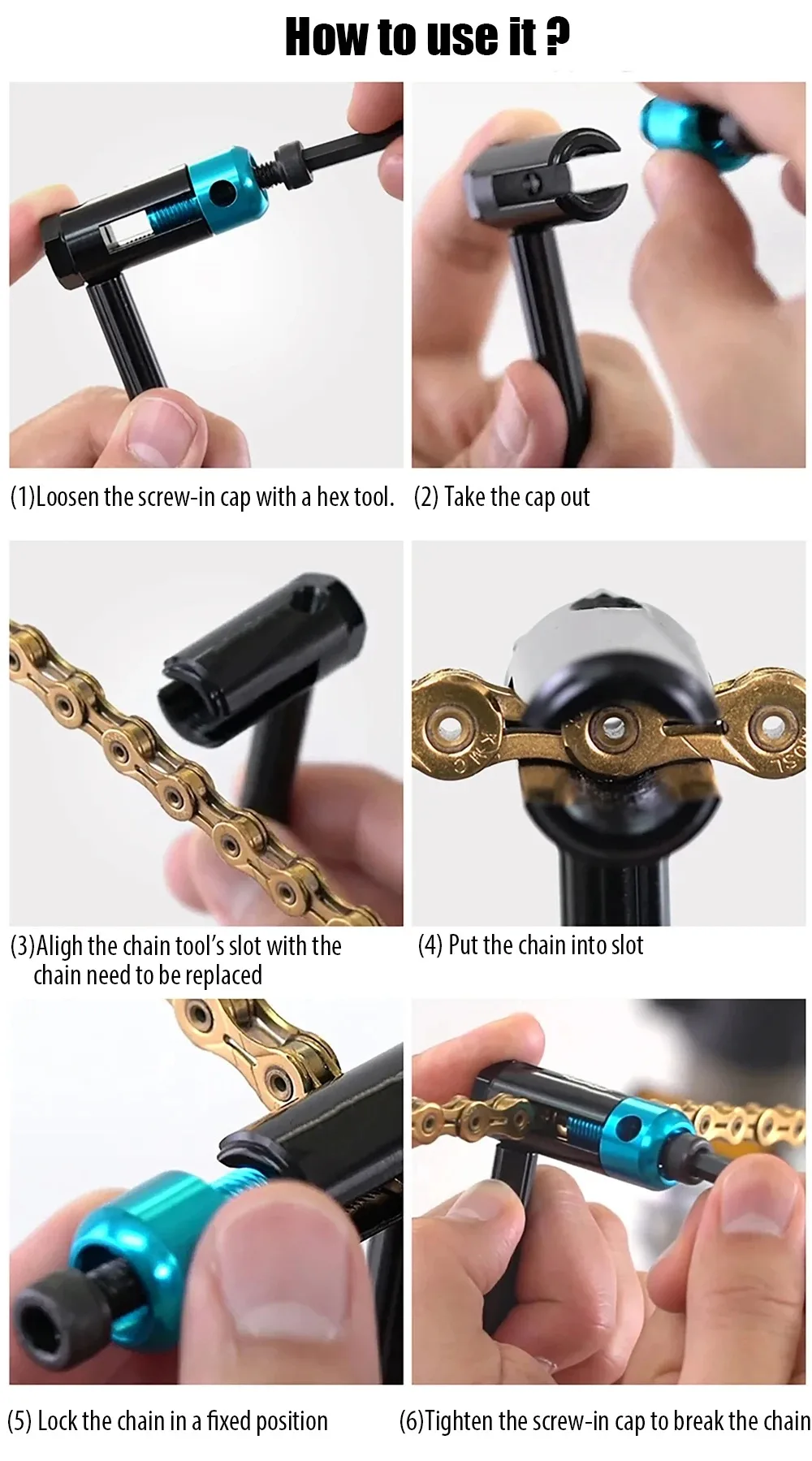 How to use it ?

(1)Loosen the screw-in cap with a hex tool.

(2) Take the cap out

(3)Aligh the chain tool's slot with the chain need to be replaced

(4) Put the chain into slot

(5) Lock the chain in a fixed position

(6)Tighten the screw-in cap to break the chain