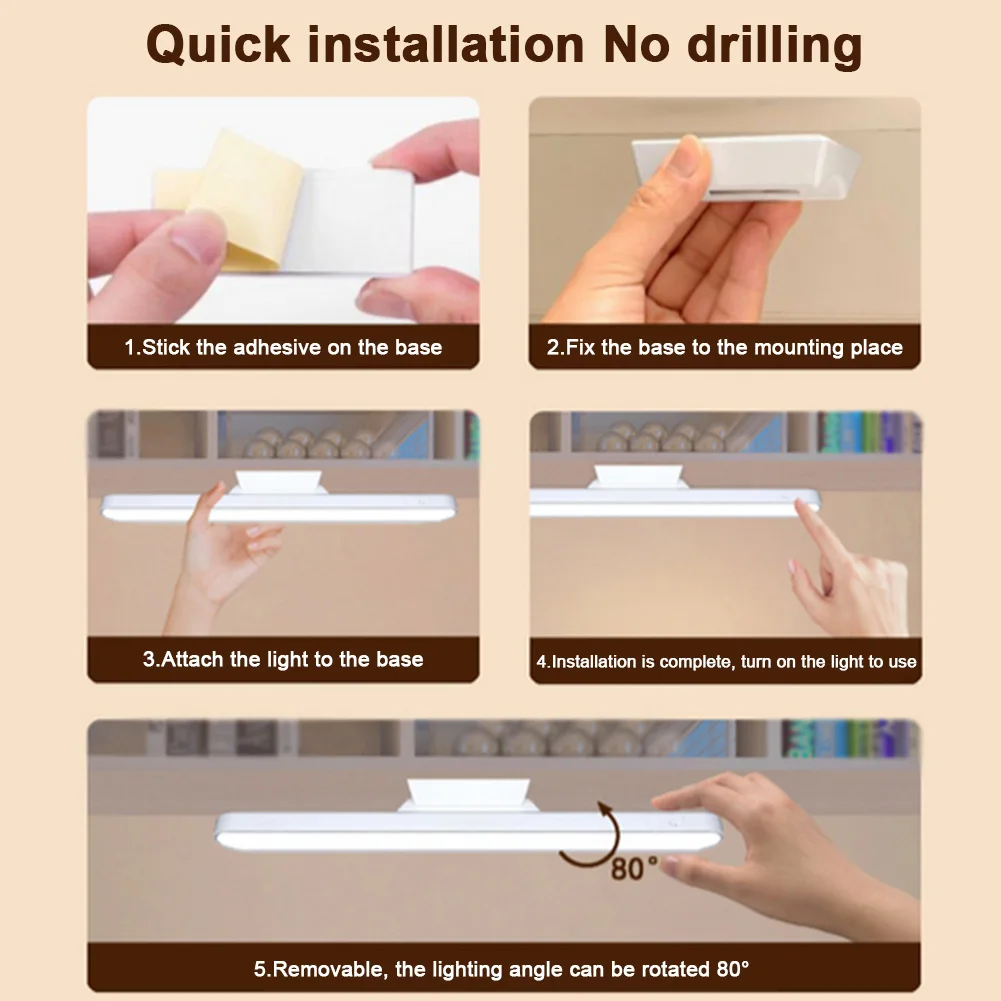 Quick installation No drilling

1.Stick the adhesive on the base

2.Fix the base to the mounting place

3.Attach the light to the base

4.Installation is complete, turn on the light to use

80°

5.Removable, the lighting angle can be rotated 80°