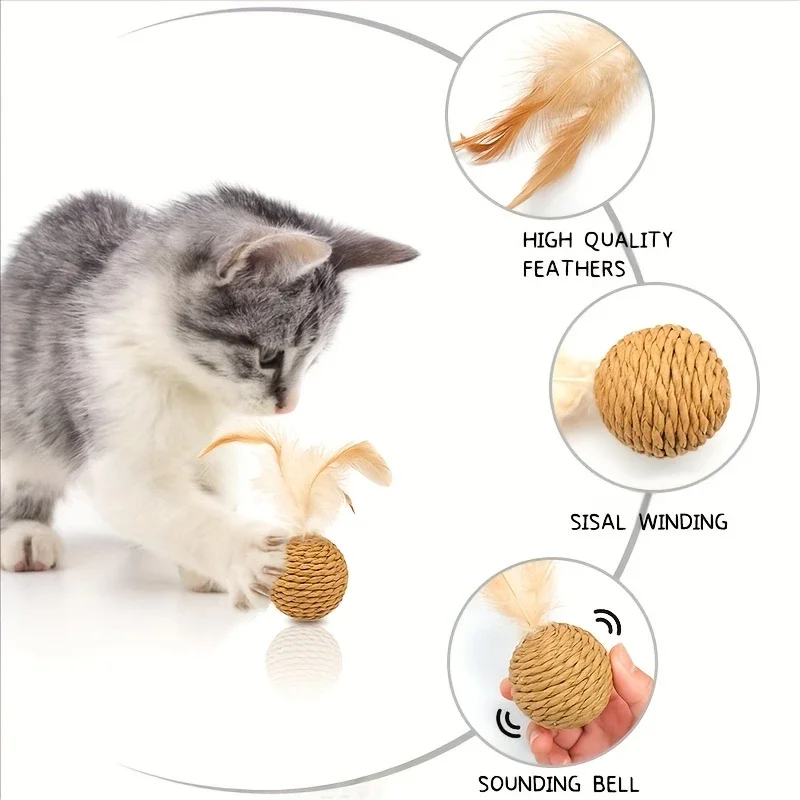 HIGH QUALITY FEATHERS

SISAL WINDING

SOUNDING BELL