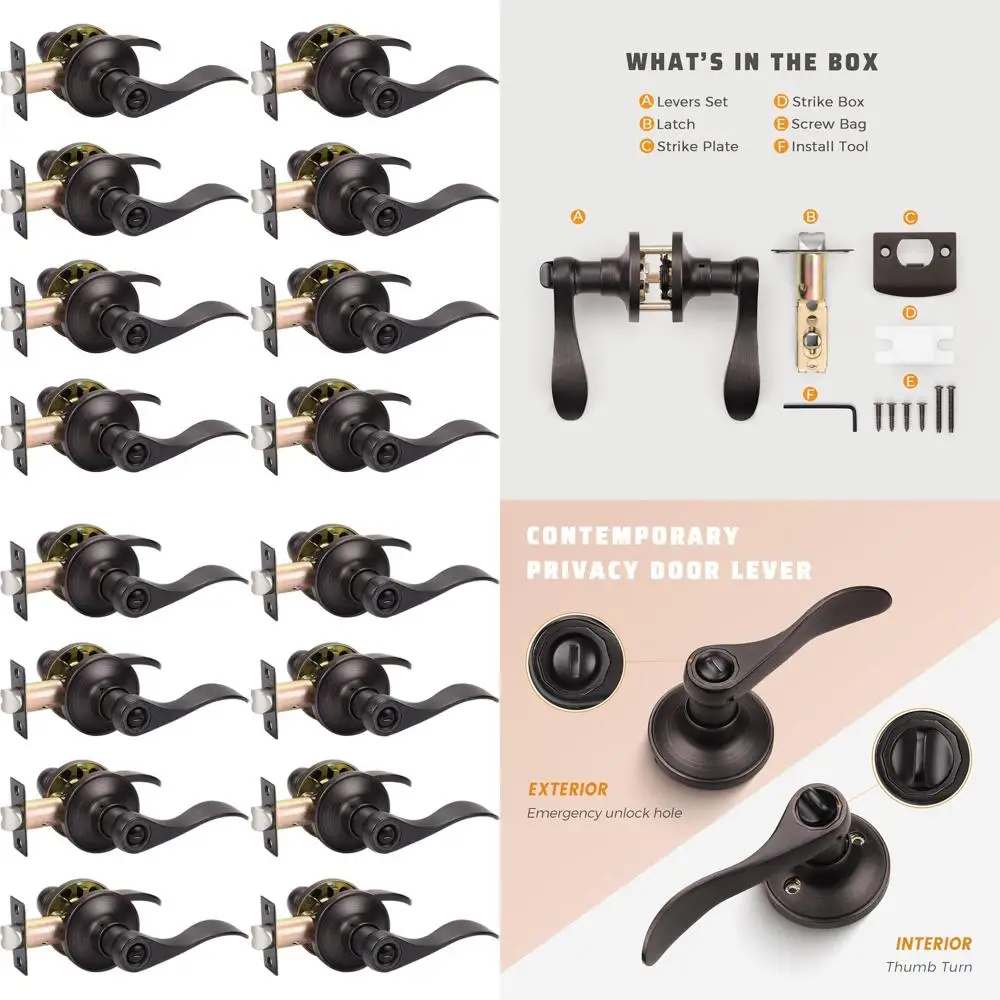 WHAT'S IN THE BOX

A Levers Set
B Latch
C Strike Plate
D Strike Box
E Screw Bag
F Install Tool

A
B
C
D
E
F

CONTEMPORARY
PRIVACY DOOR LEVER

EXTERIOR
Emergency unlock hole

INTERIOR
Thumb Turn