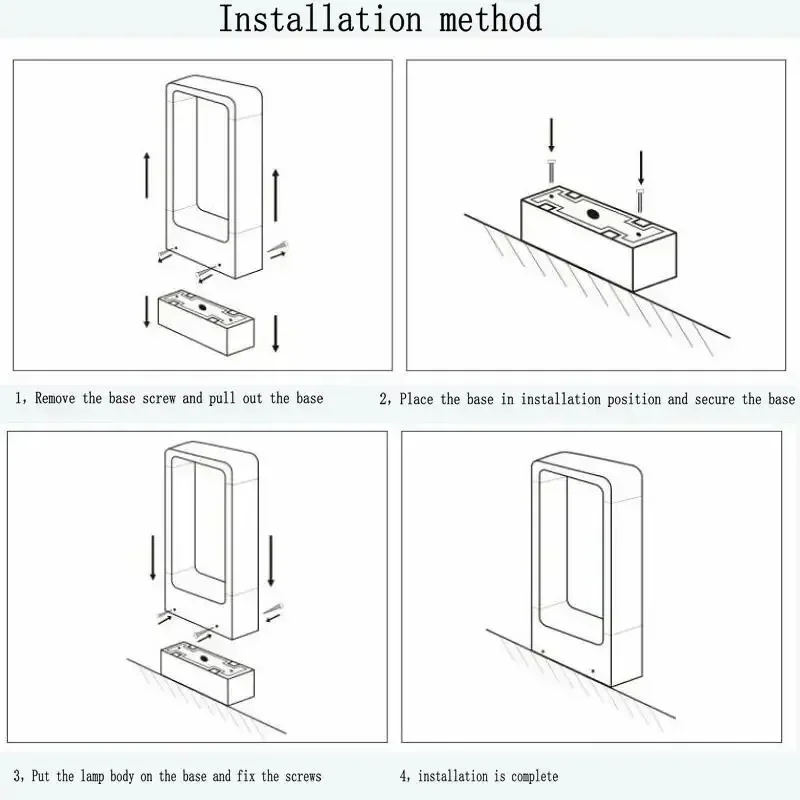 Installation method

1, Remove the base screw and pull out the base

2, Place the base in installation position and secure the base

3, Put the lamp body on the base and fix the screws

4, installation is complete