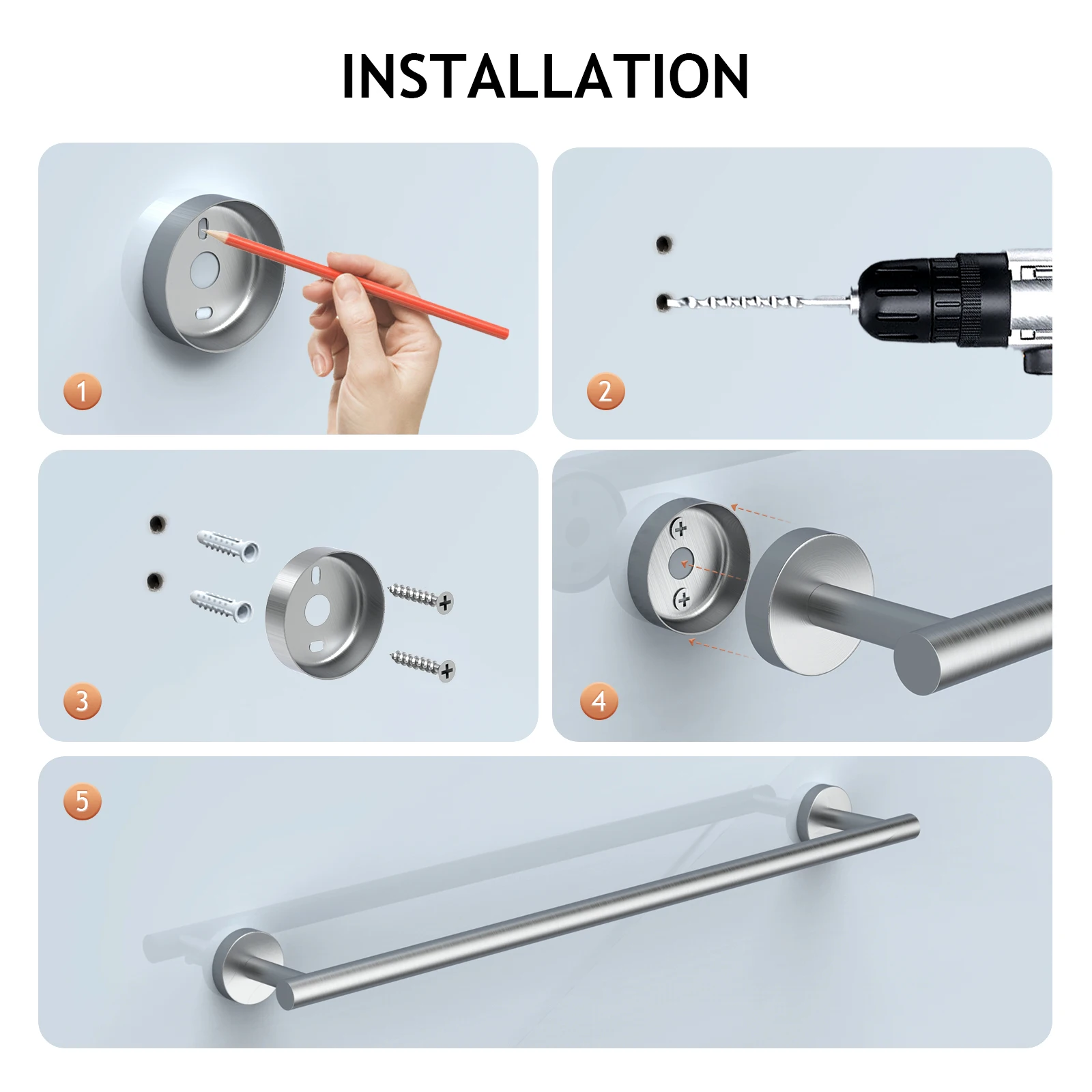 INSTALLATION

1

2

3

4

5