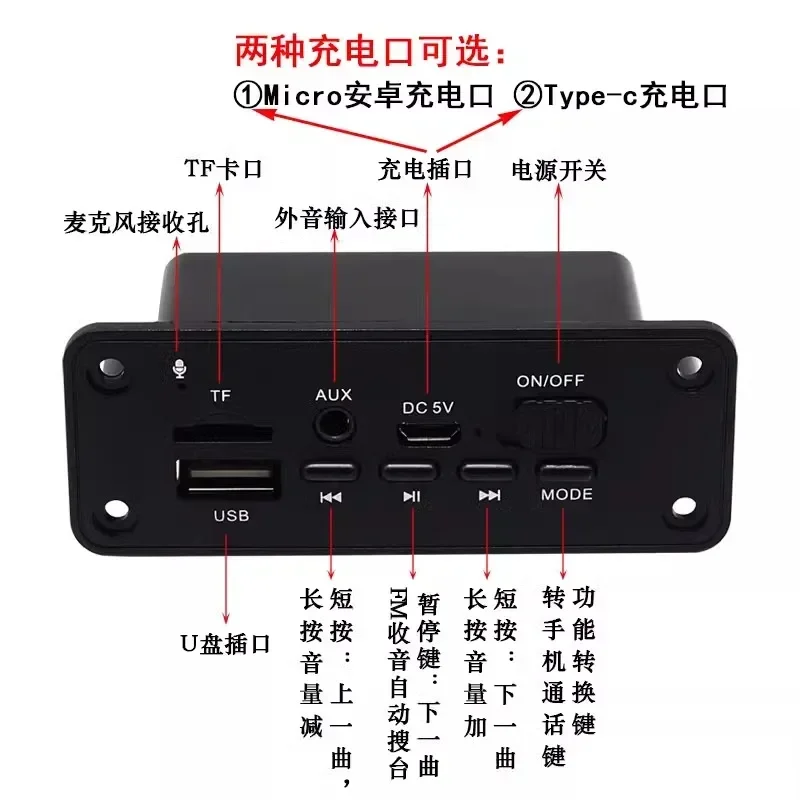 两种充电口可选：
①Micro安卓充电口 ②Type-c充电口

TF卡口
充电插口
电源开关
麦克风接收孔
外音输入接口

TF
AUX
DC 5V
ON/OFF
USB
MODE

U盘插口

短按：上一曲，长按音量减

暂停键：下一曲 FM收音自动搜台

短按：下一曲 长按音量加

功能转换键 转手机通话键