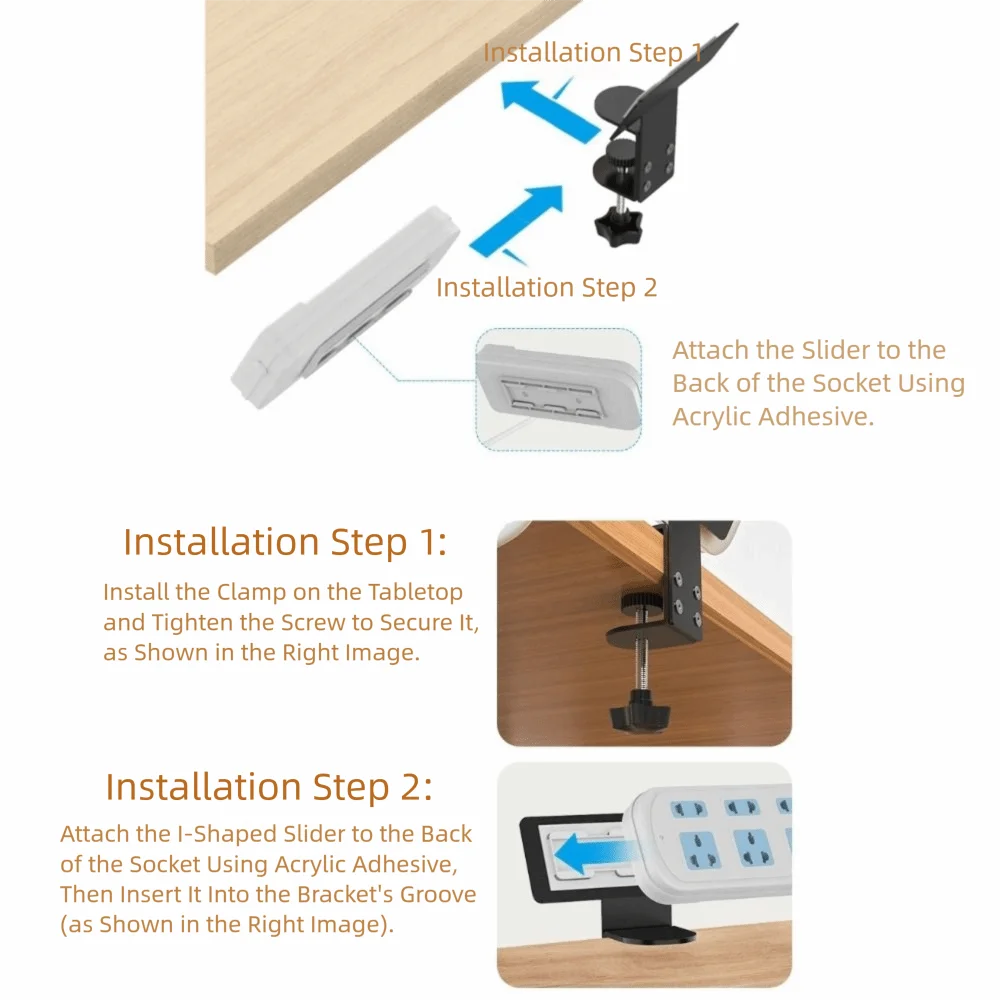 Installation Step 1

Installation Step 2

Attach the Slider to the Back of the Socket Using Acrylic Adhesive.

Installation Step 1:

Install the Clamp on the Tabletop and Tighten the Screw to Secure It, as Shown in the Right Image.

Installation Step 2:

Attach the I-Shaped Slider to the Back of the Socket Using Acrylic Adhesive, Then Insert It Into the Bracket's Groove (as Shown in the Right Image).