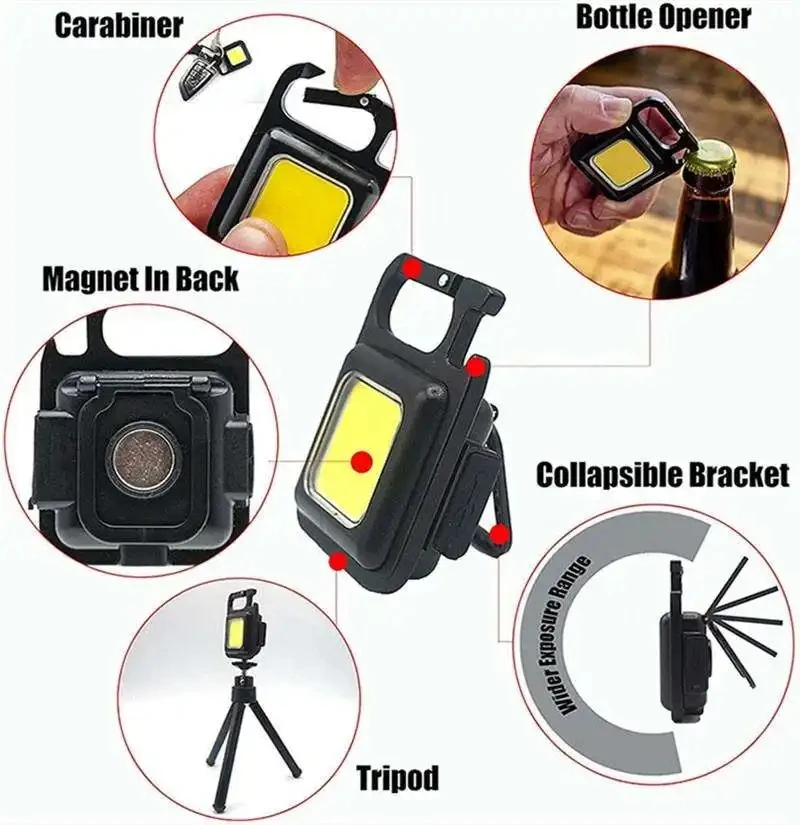 Carabiner

Bottle Opener

Magnet In Back

Collapsible Bracket

Wider Exposure Range

Tripod