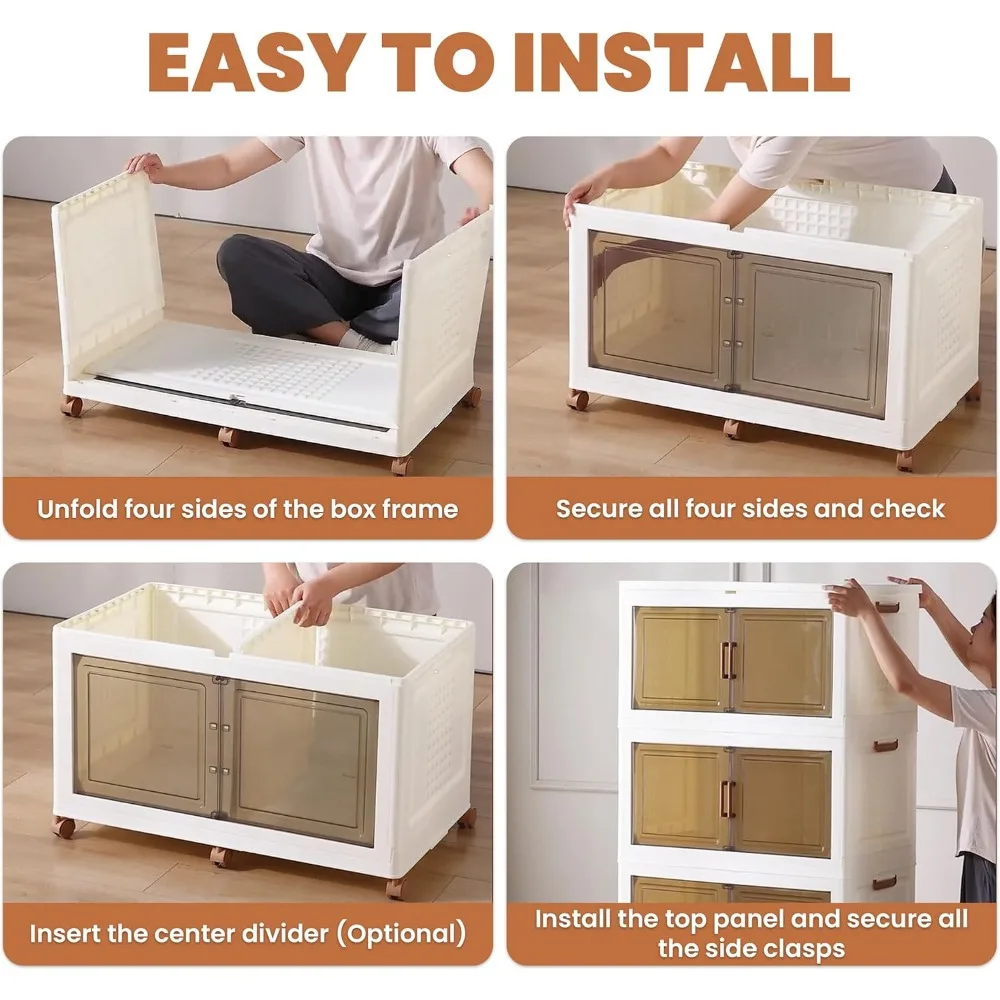 EASY TO INSTALL

Unfold four sides of the box frame

Secure all four sides and check

Insert the center divider (Optional)

Install the top panel and secure all the side clasps