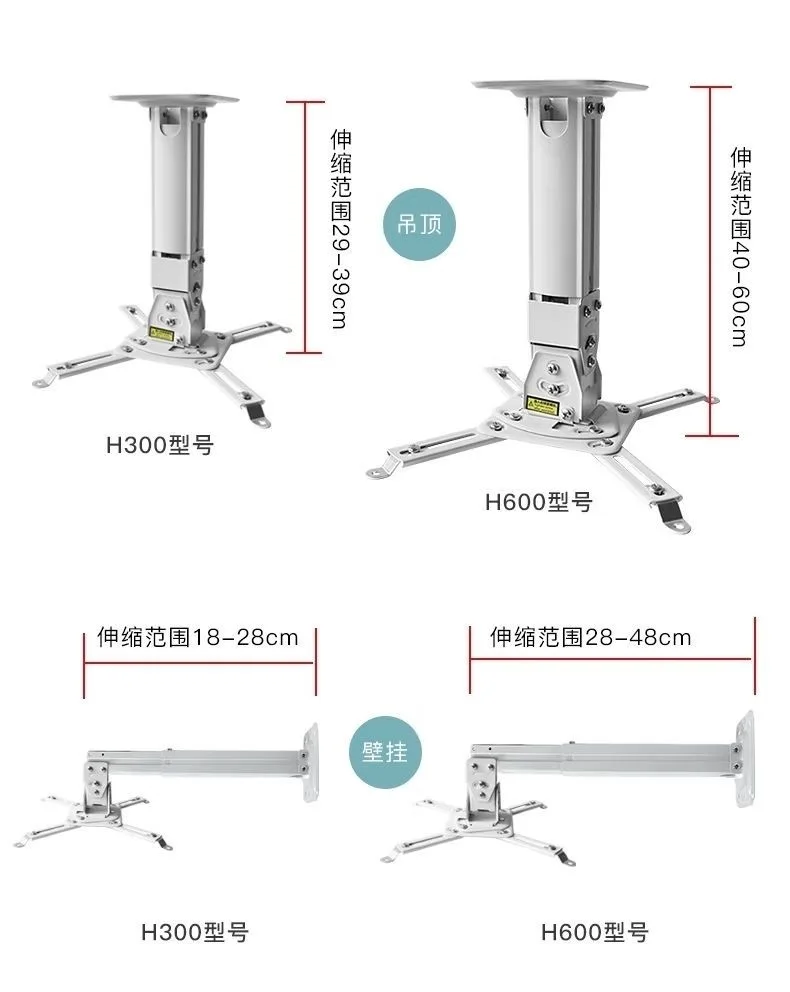 伸缩范围29-39cm

吊顶

伸缩范围40-60cm

H300型号

H600型号

伸缩范围18-28cm

伸缩范围28-48cm

壁挂

H300型号

H600型号