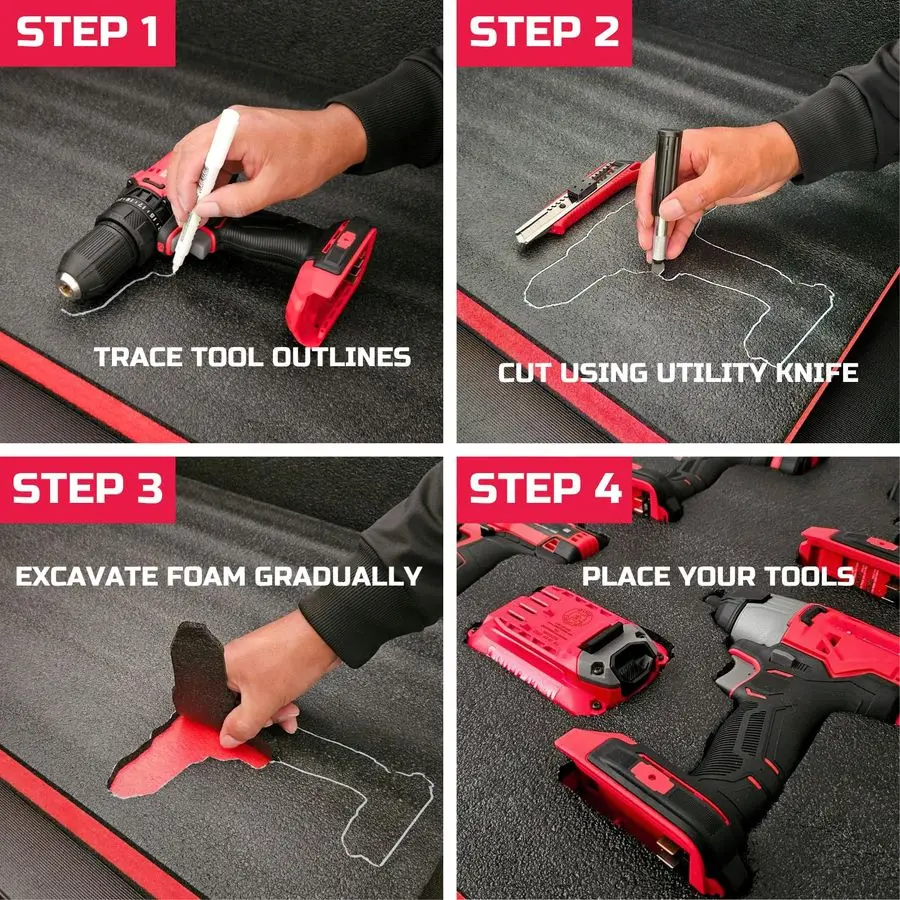 STEP 1

TRACE TOOL OUTLINES

STEP 2

CUT USING UTILITY KNIFE

STEP 3

EXCAVATE FOAM GRADUALLY

STEP 4

PLACE YOUR TOOLS