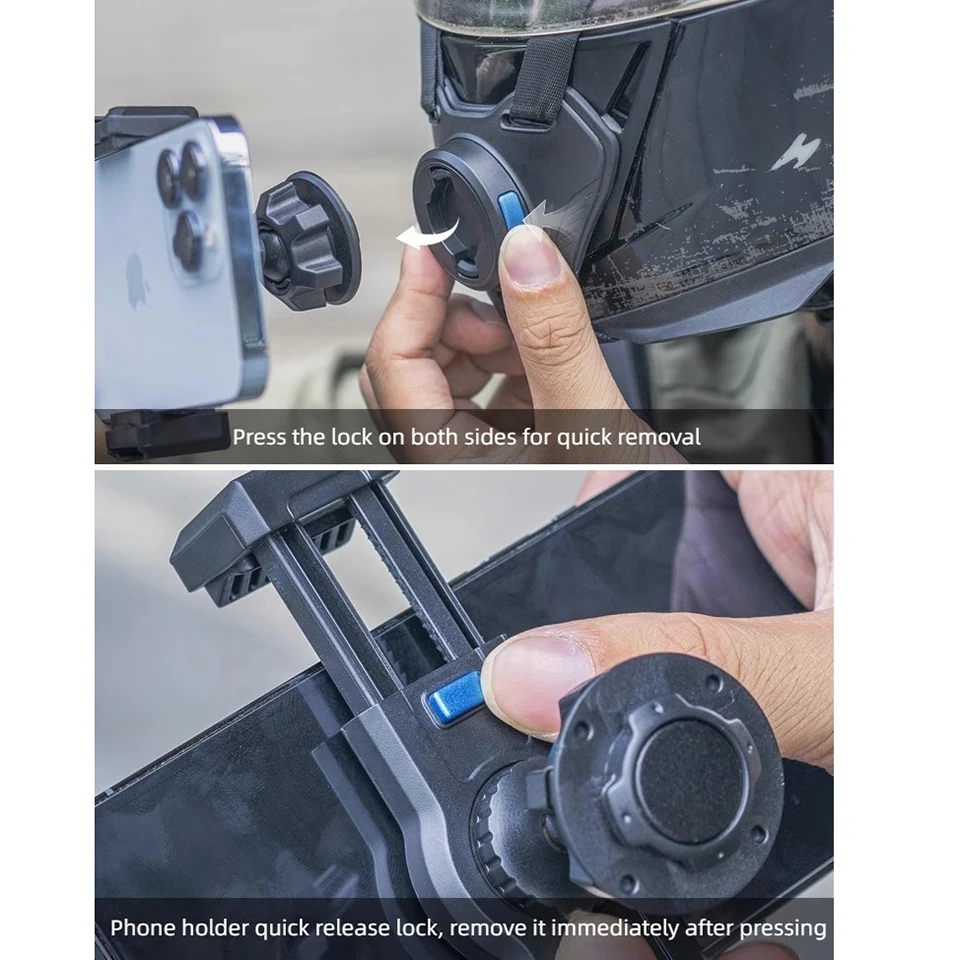 Press the lock on both sides for quick removal

Phone holder quick release lock, remove it immediately after pressing