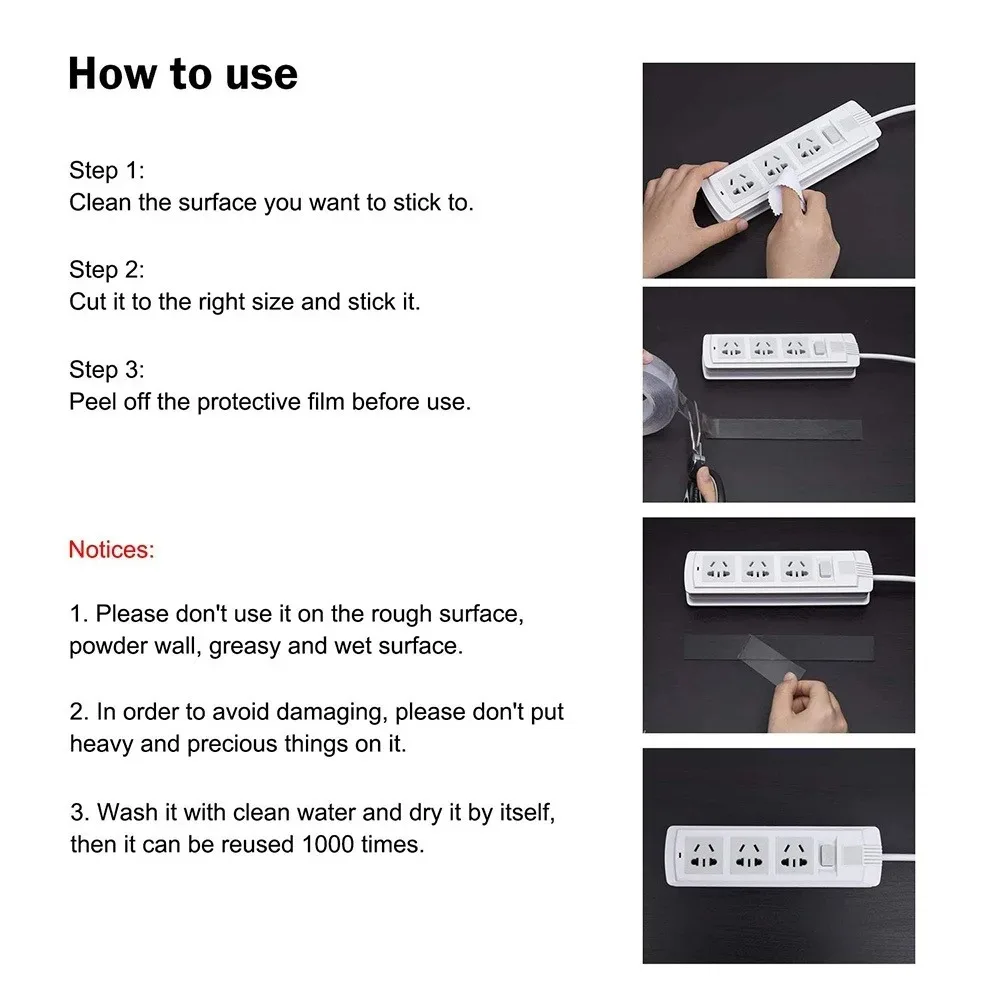 How to use

Step 1:
Clean the surface you want to stick to.

Step 2:
Cut it to the right size and stick it.

Step 3:
Peel off the protective film before use.

Notices:

1. Please don't use it on the rough surface, powder wall, greasy and wet surface.

2. In order to avoid damaging, please don't put heavy and precious things on it.

3. Wash it with clean water and dry it by itself, then it can be reused 1000 times.