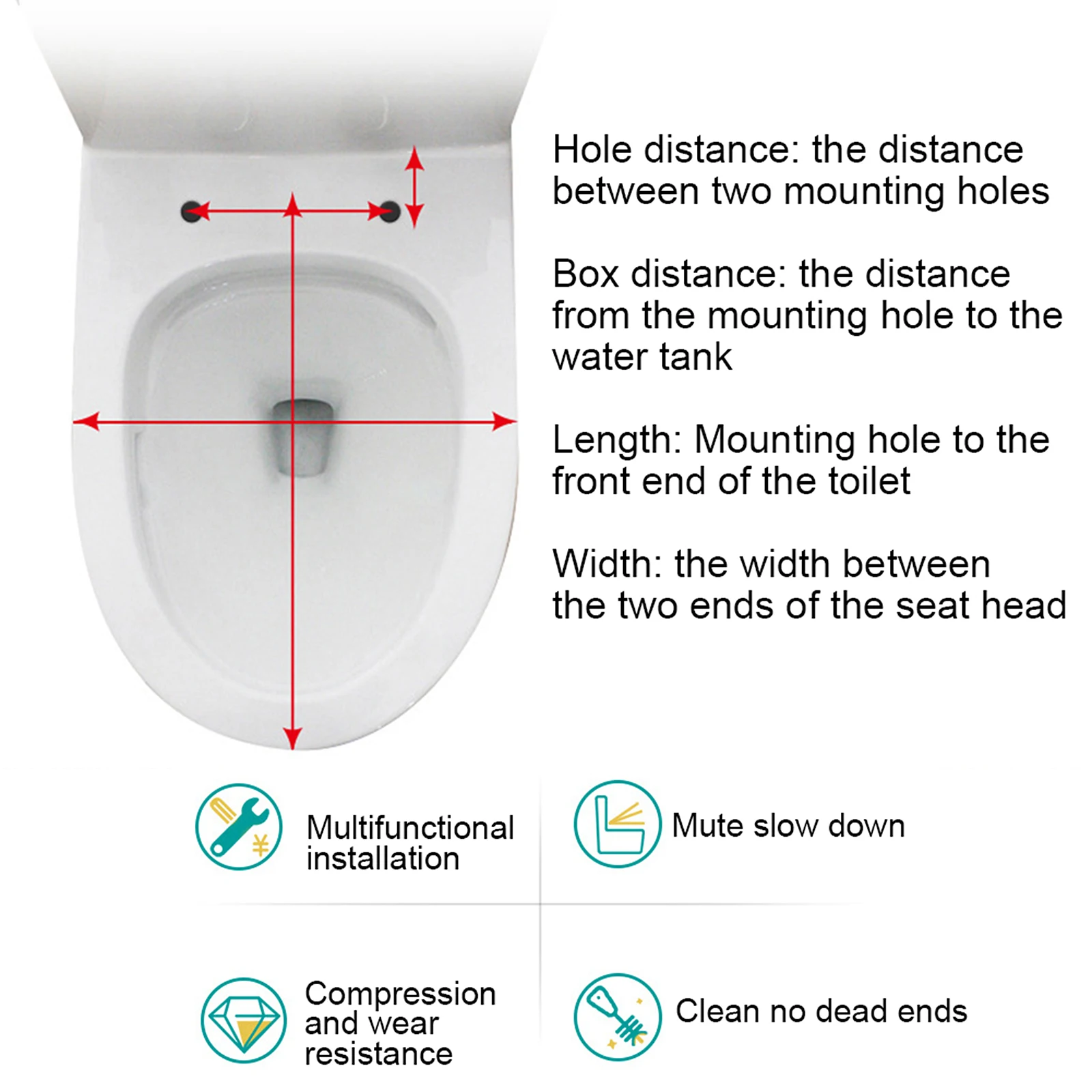 Hole distance: the distance between two mounting holes

Box distance: the distance from the mounting hole to the water tank

Length: Mounting hole to the front end of the toilet

Width: the width between the two ends of the seat head

Multifunctional installation

Mute slow down

Compression and wear resistance

Clean no dead ends