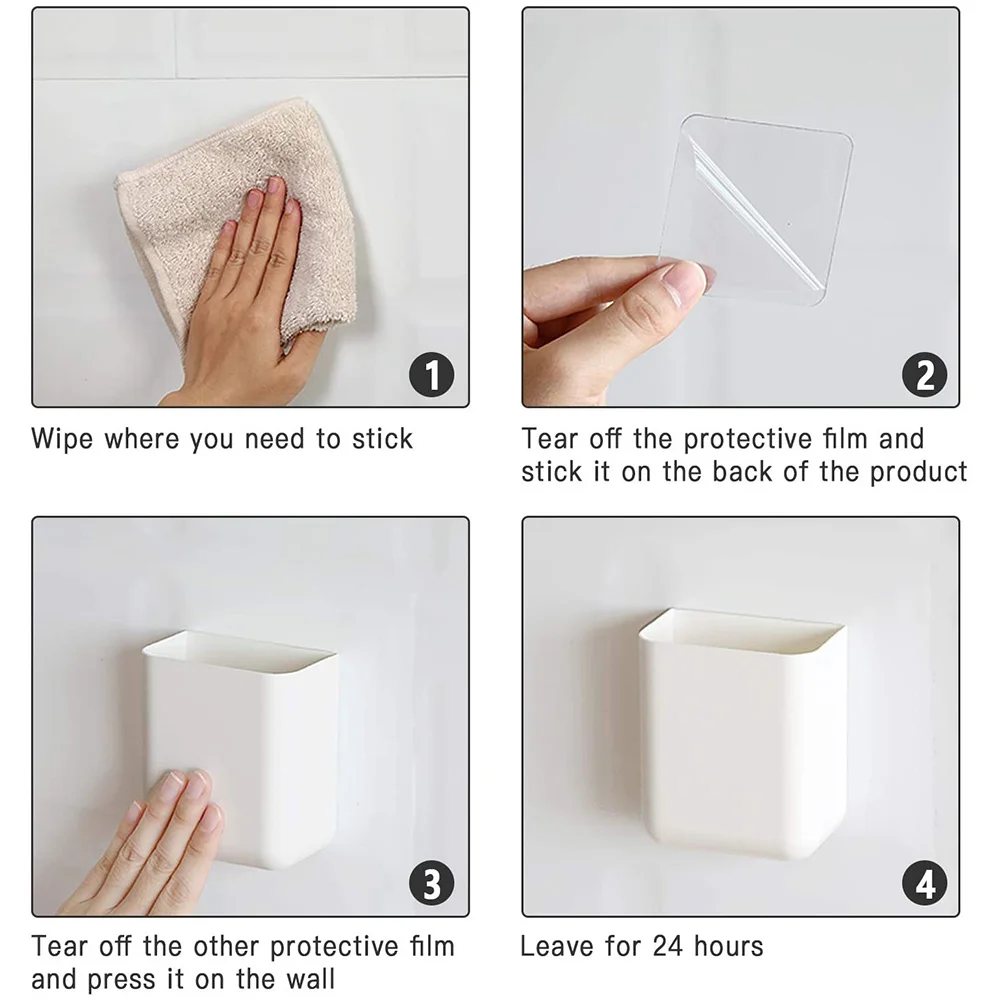 1

Wipe where you need to stick

2

Tear off the protective film and stick it on the back of the product

3

Tear off the other protective film and press it on the wall

4

Leave for 24 hours