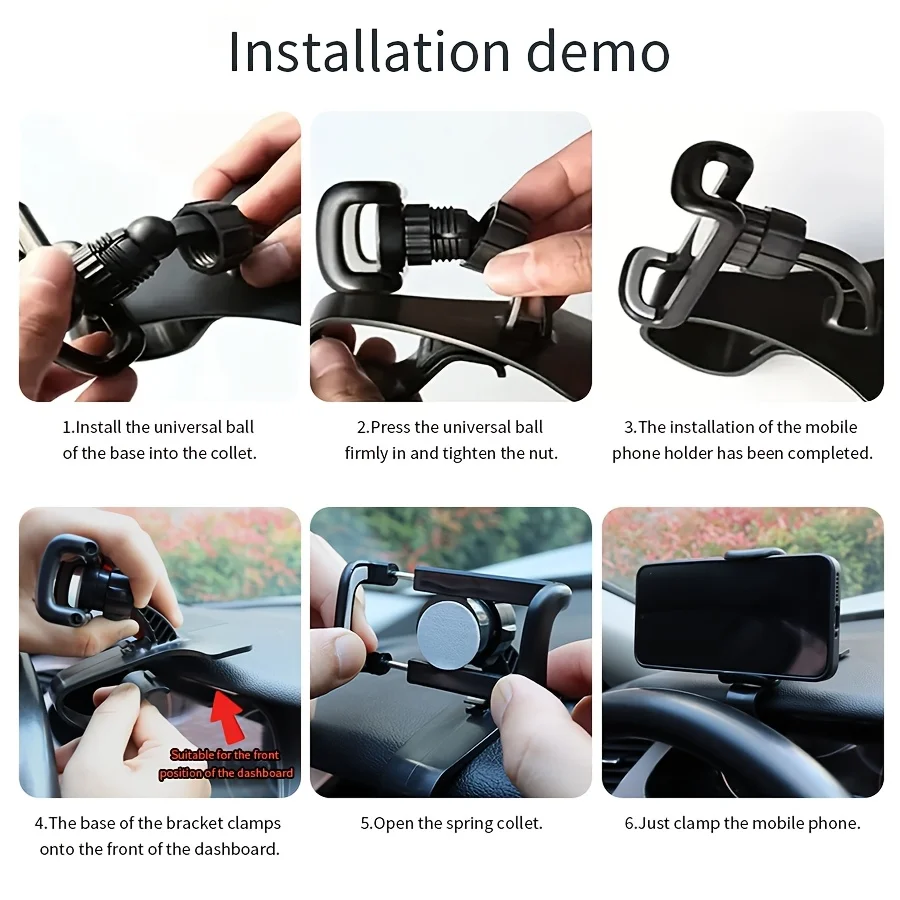 Installation demo

1.Install the universal ball of the base into the collet.

2.Press the universal ball firmly in and tighten the nut.

3.The installation of the mobile phone holder has been completed.

Suitable for the front position of the dashboard

4.The base of the bracket clamps onto the front of the dashboard.

5.Open the spring collet.

6.Just clamp the mobile phone.