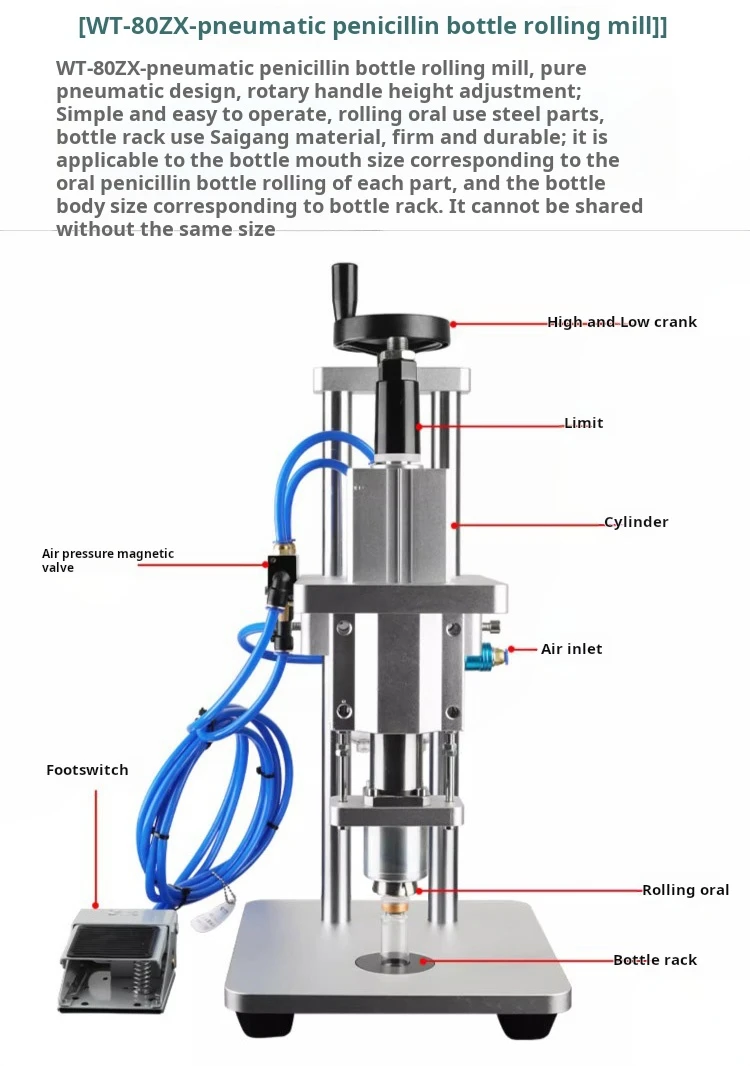 [WT-80ZX-pneumatic penicillin bottle rolling mill]]

WT-80ZX-pneumatic penicillin bottle rolling mill, pure pneumatic design, rotary handle height adjustment; Simple and easy to operate, rolling oral use steel parts, bottle rack use Saigang material, firm and durable; it is applicable to the bottle mouth size corresponding to the oral penicillin bottle rolling of each part, and the bottle body size corresponding to bottle rack. It cannot be shared without the same size

High and Low crank

Limit

Cylinder

Air pressure magnetic valve

Air inlet

Footswitch

Rolling oral

Bottle rack