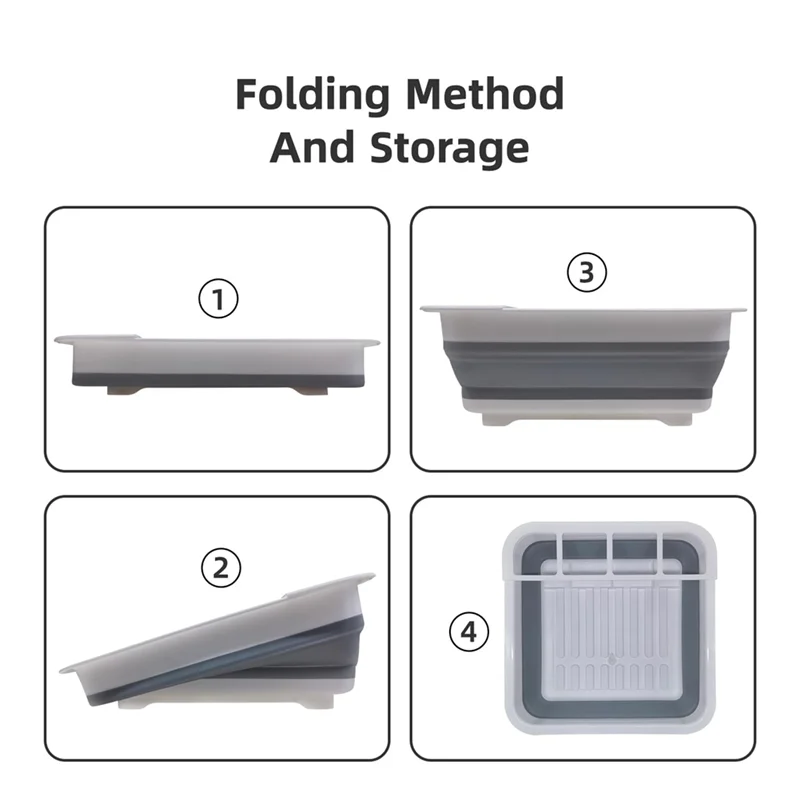 Folding Method
And Storage

①

③

②

④