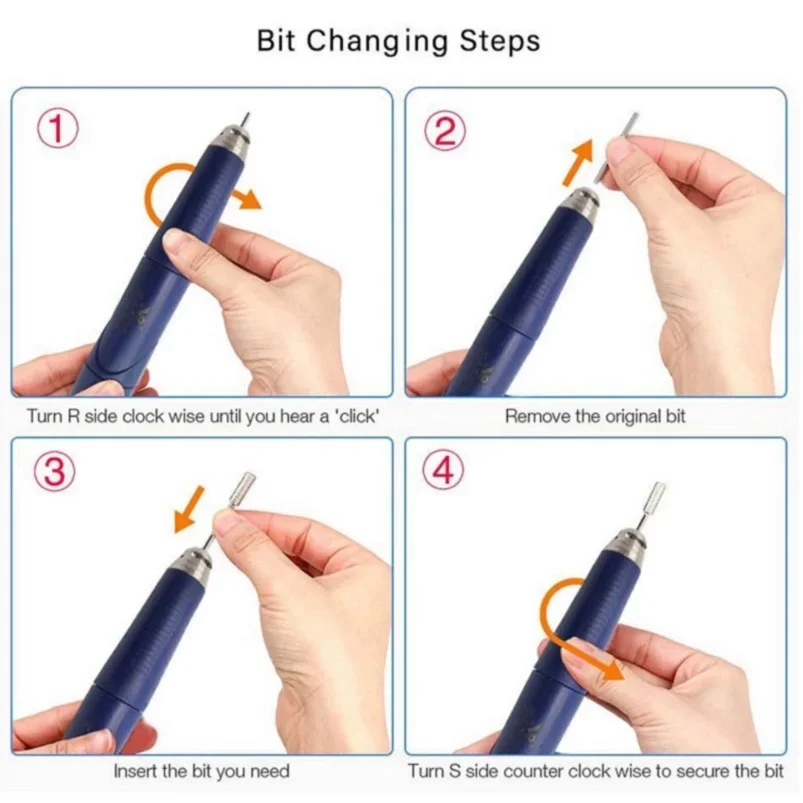 Bit Changing Steps

①

Turn R side clock wise until you hear a 'click'

②

Remove the original bit

③

Insert the bit you need

④

Turn S side counter clock wise to secure the bit