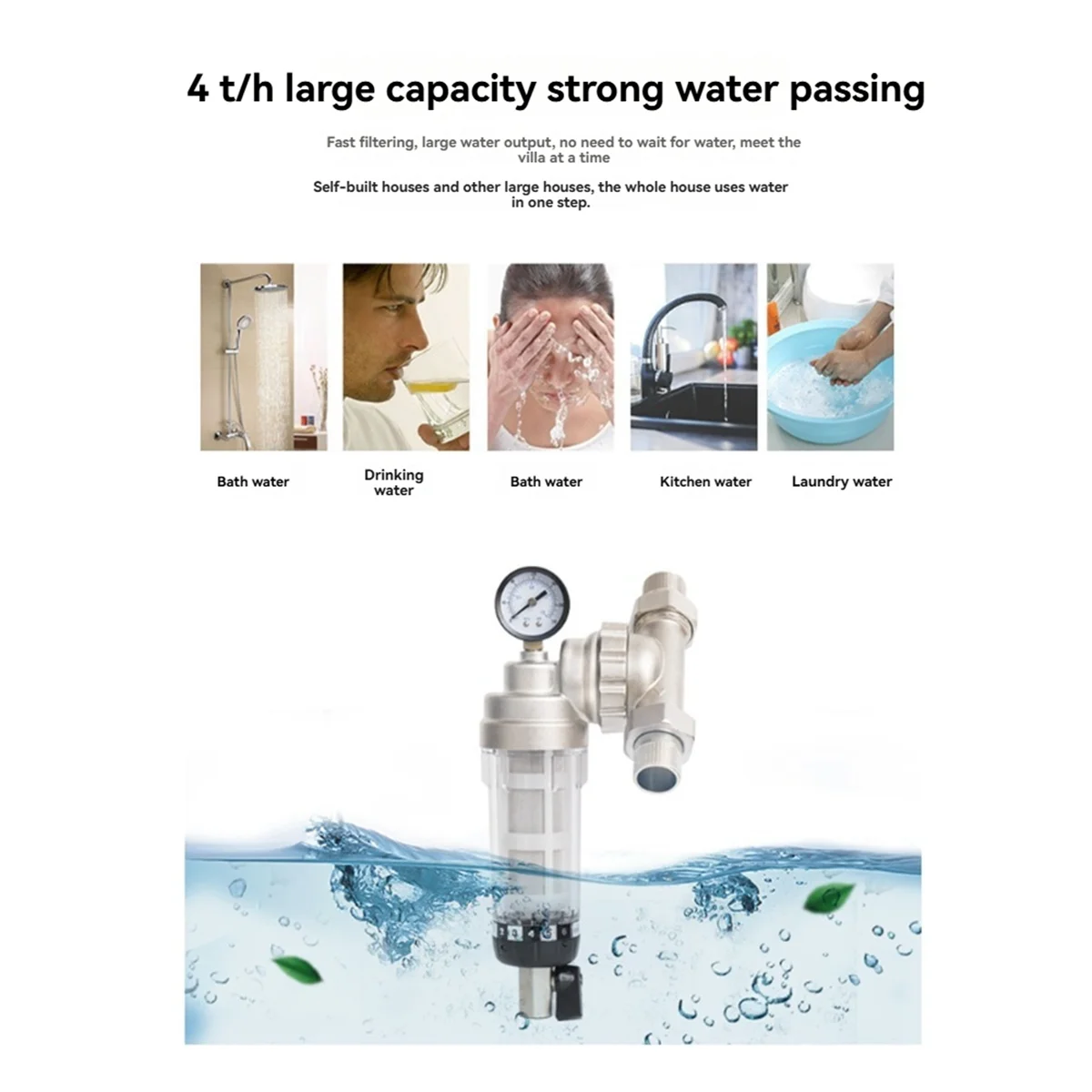 4 t/h large capacity strong water passing

Fast filtering, large water output, no need to wait for water, meet the villa at a time

Self-built houses and other large houses, the whole house uses water in one step.

Bath water

Drinking water

Bath water

Kitchen water

Laundry water