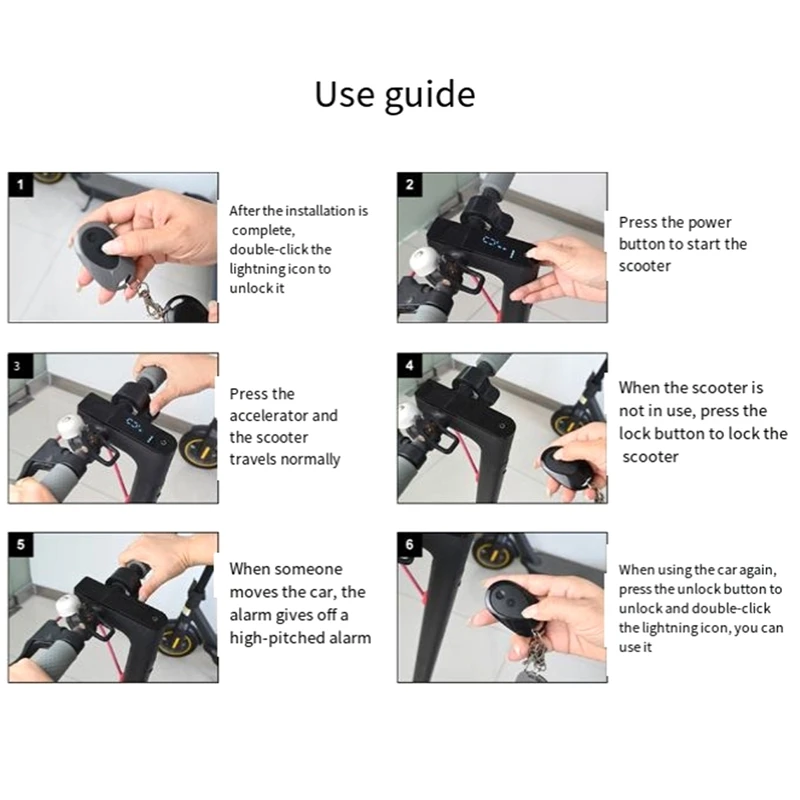 Use guide

1

After the installation is complete, double-click the lightning icon to unlock it

2

Press the power button to start the scooter

3

Press the accelerator and the scooter travels normally

4

When the scooter is not in use, press the lock button to lock the scooter

5

When someone moves the car, the alarm gives off a high-pitched alarm

6

When using the car again, press the unlock button to unlock and double-click the lightning icon, you can use it