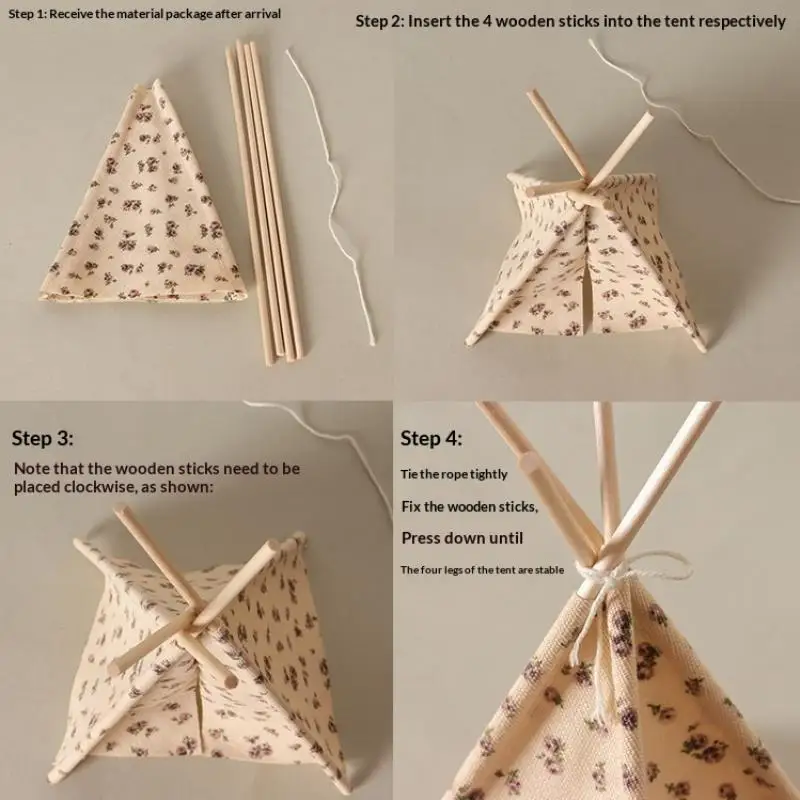 Step 1: Receive the material package after arrival

Step 2: Insert the 4 wooden sticks into the tent respectively

Step 3:

Note that the wooden sticks need to be placed clockwise, as shown:

Step 4:

Tie the rope tightly

Fix the wooden sticks,

Press down until

The four legs of the tent are stable