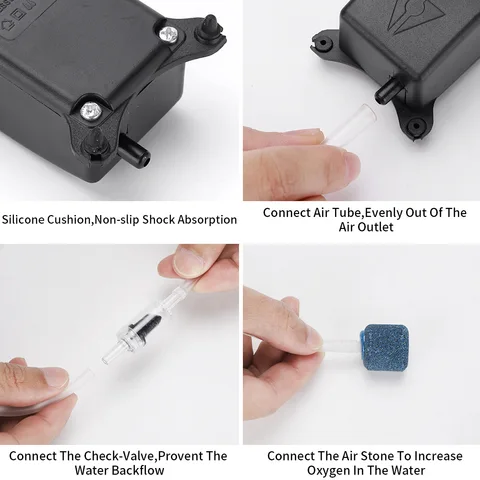 Silicone Cushion,Non-slip Shock Absorption

Connect Air Tube,Evenly Out Of The Air Outlet

Connect The Check-Valve,Provent The Water Backflow

Connect The Air Stone To Increase Oxygen In The Water