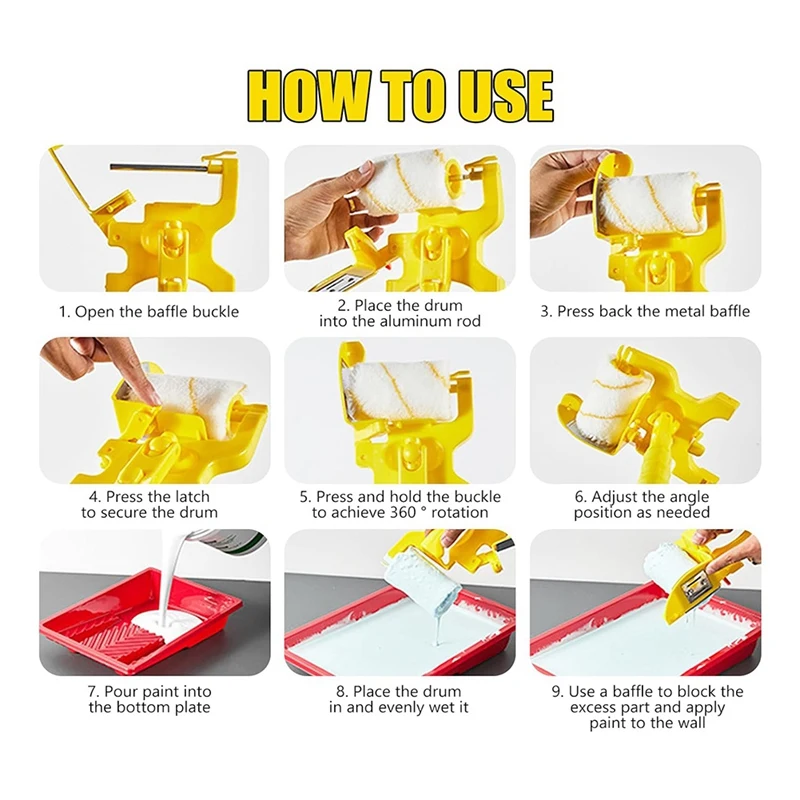 HOW TO USE

1. Open the baffle buckle

2. Place the drum into the aluminum rod

3. Press back the metal baffle

4. Press the latch to secure the drum

5. Press and hold the buckle to achieve 360 ° rotation

6. Adjust the angle position as needed

7. Pour paint into the bottom plate

8. Place the drum in and evenly wet it

9. Use a baffle to block the excess part and apply paint to the wall