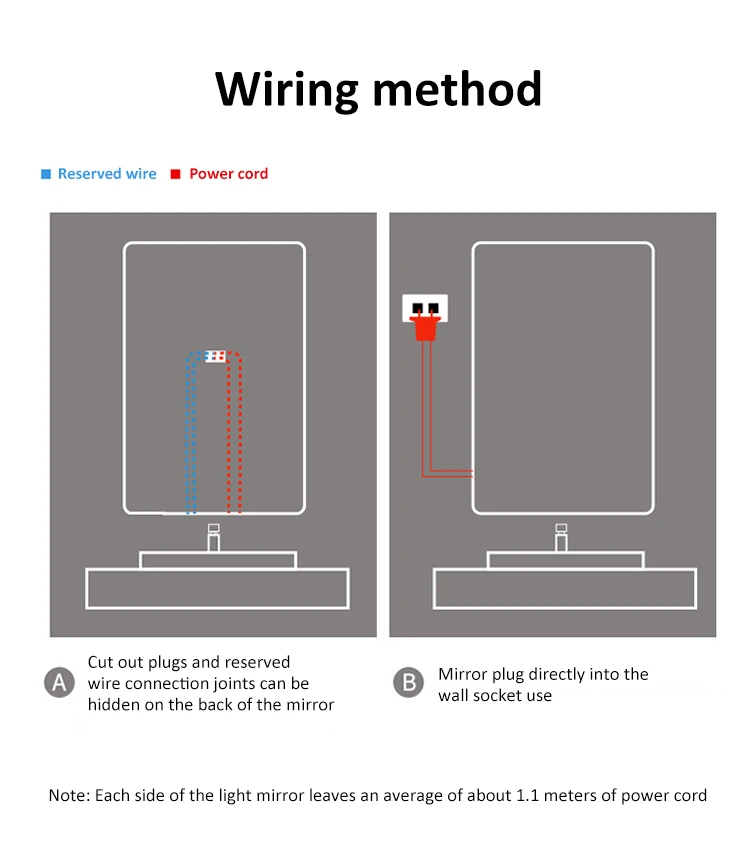 Wiring method

Reserved wire Power cord

A Cut out plugs and reserved wire connection joints can be hidden on the back of the mirror

B Mirror plug directly into the wall socket use

Note: Each side of the light mirror leaves an average of about 1.1 meters of power cord