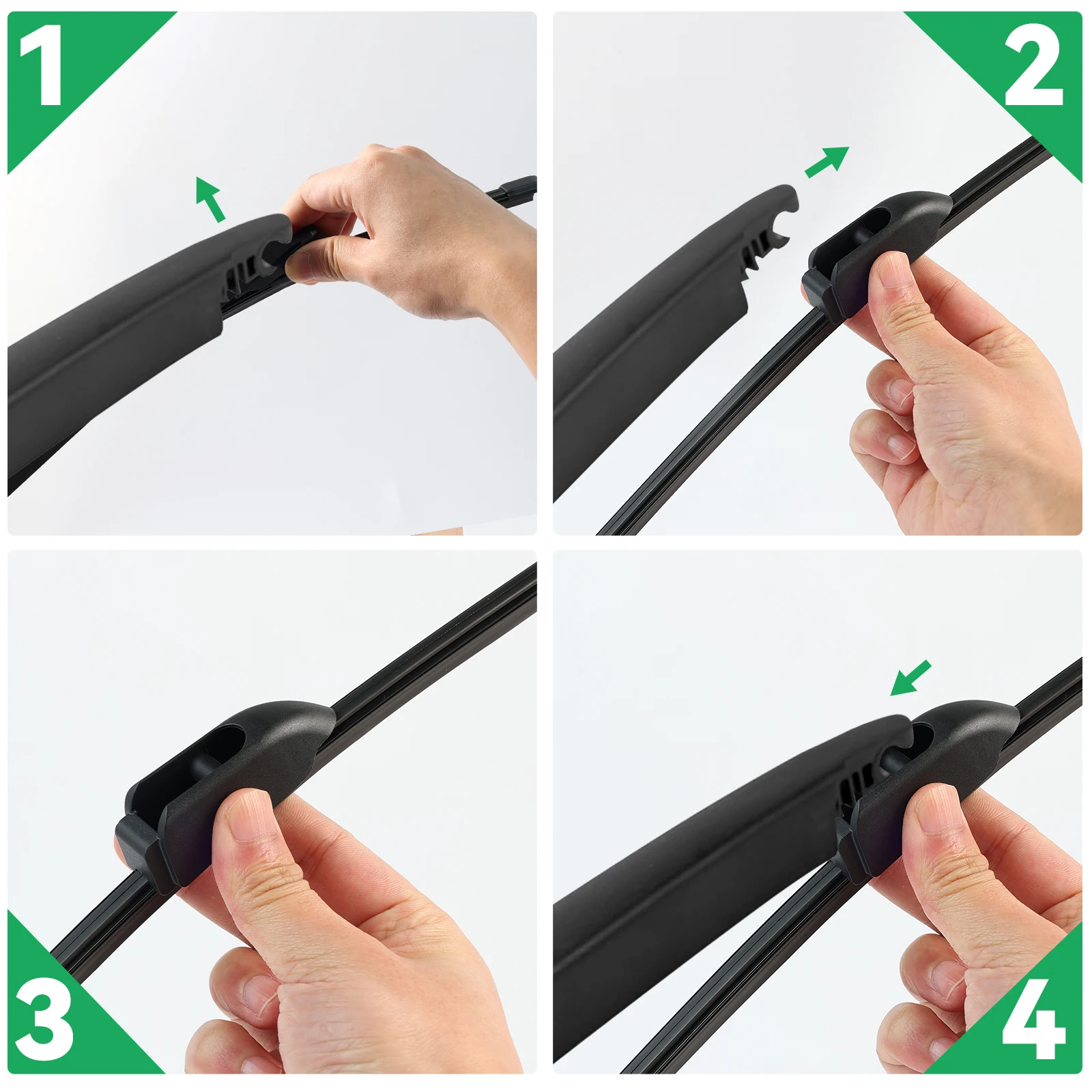 1

2

3

4