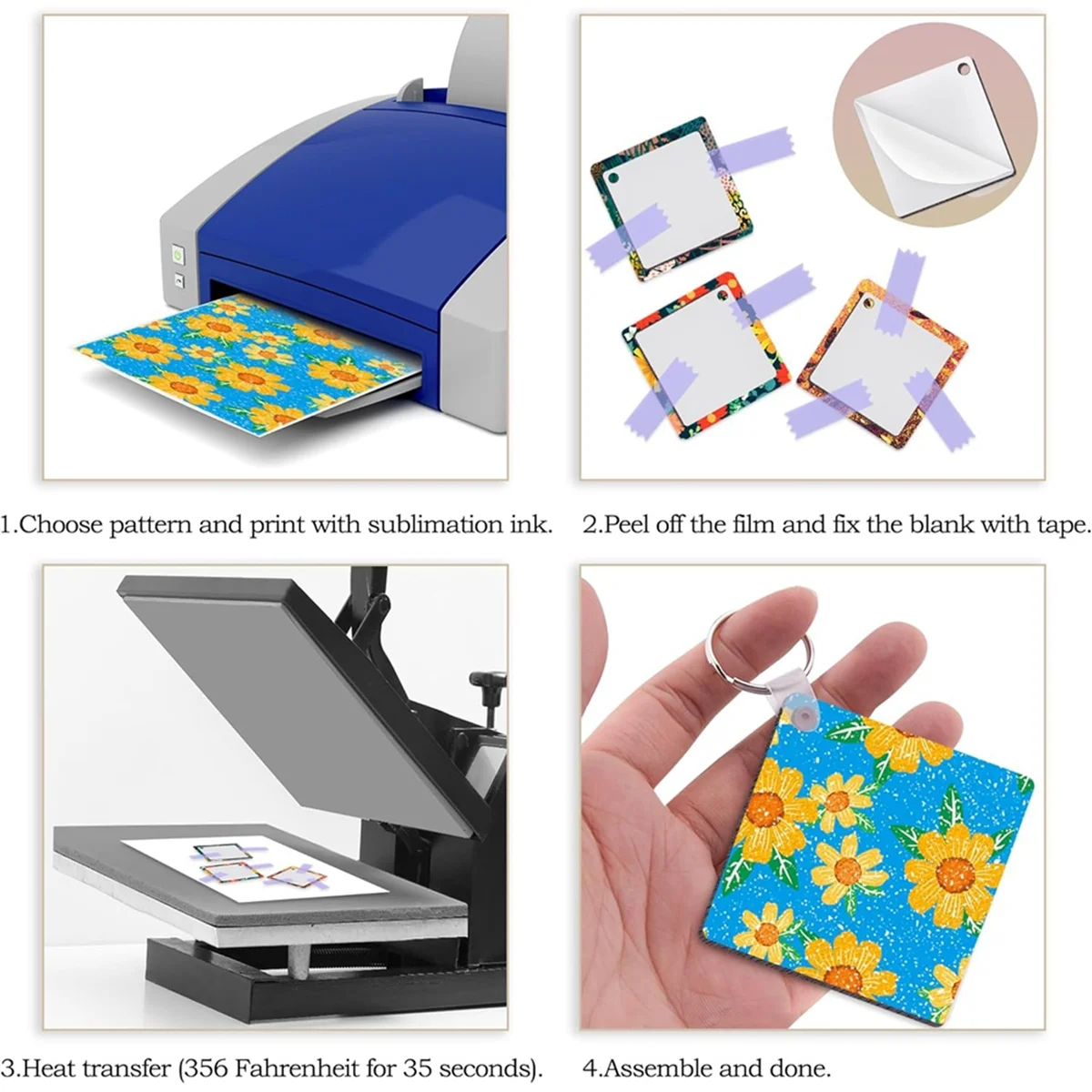 1.Choose pattern and print with sublimation ink.

2.Peel off the film and fix the blank with tape.

3.Heat transfer (356 Fahrenheit for 35 seconds).

4.Assemble and done.