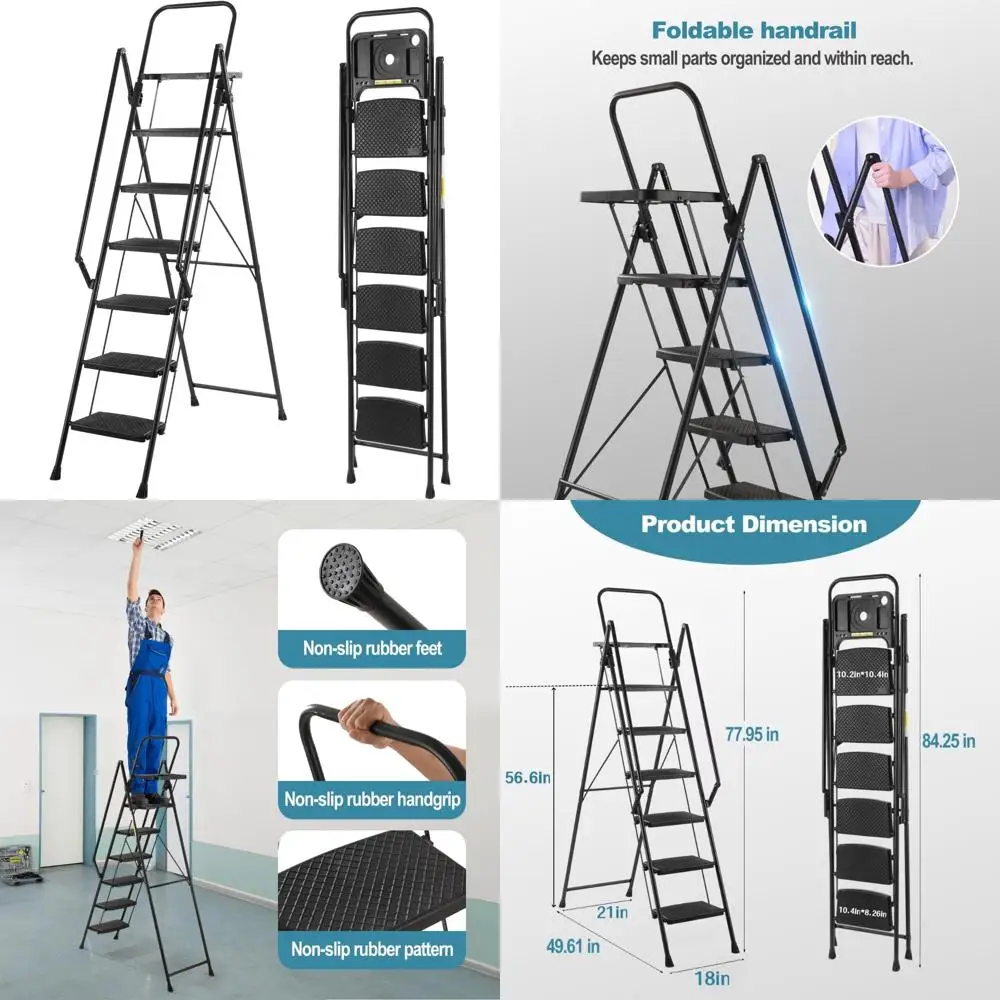 Foldable handrail
Keeps small parts organized and within reach.

Non-slip rubber feet

Non-slip rubber handgrip

Non-slip rubber pattern

Product Dimension

56.6in
77.95 in
21in
49.61 in
18in
10.2in*10.4in
84.25 in
10.4in*8.26in